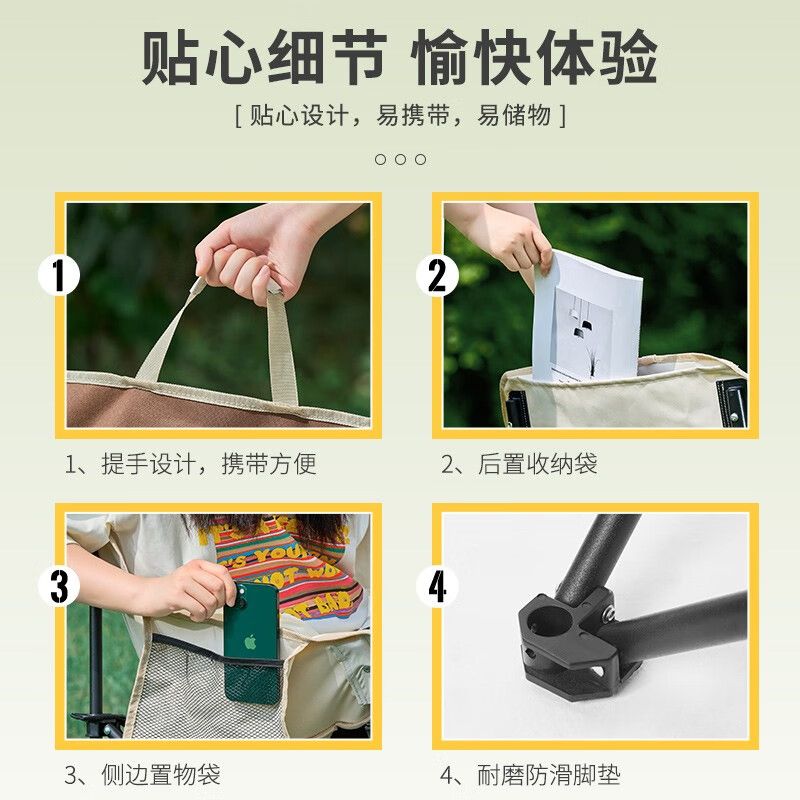 贴心细节 愉快体验

[ 贴心设计，易携带，易储物 ]

1

1、提手设计，携带方便

2

2、后置收纳袋

3

3、侧边置物袋

4

4、耐磨防滑脚垫