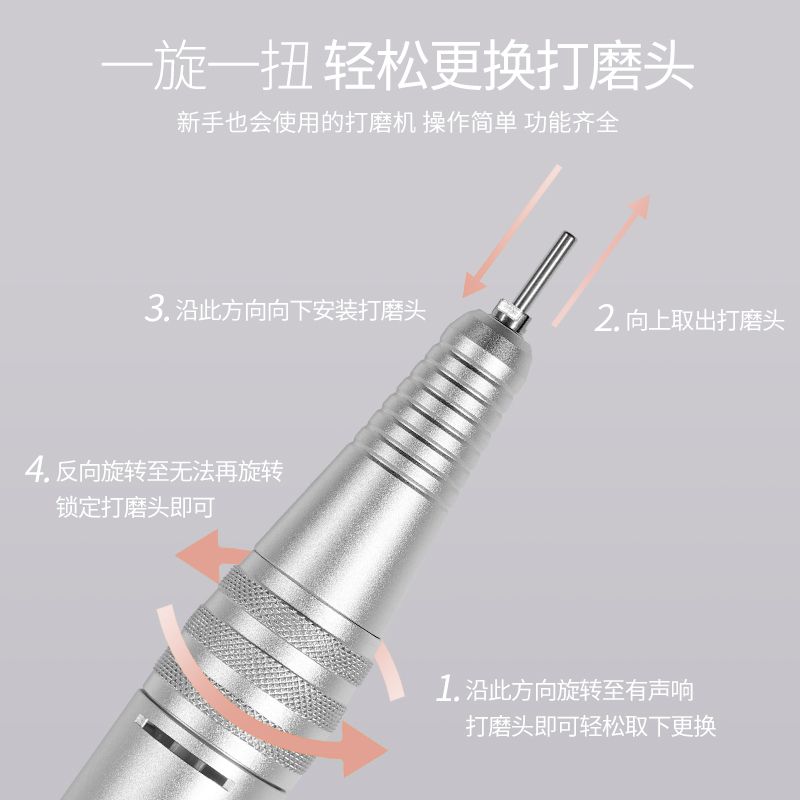 一旋一扭 轻松更换打磨头

新手也会使用的打磨机 操作简单 功能齐全

3. 沿此方向向下安装打磨头

2. 向上取出打磨头

4. 反向旋转至无法再旋转 锁定打磨头即可

1. 沿此方向旋转至有声响 打磨头即可轻松取下更换