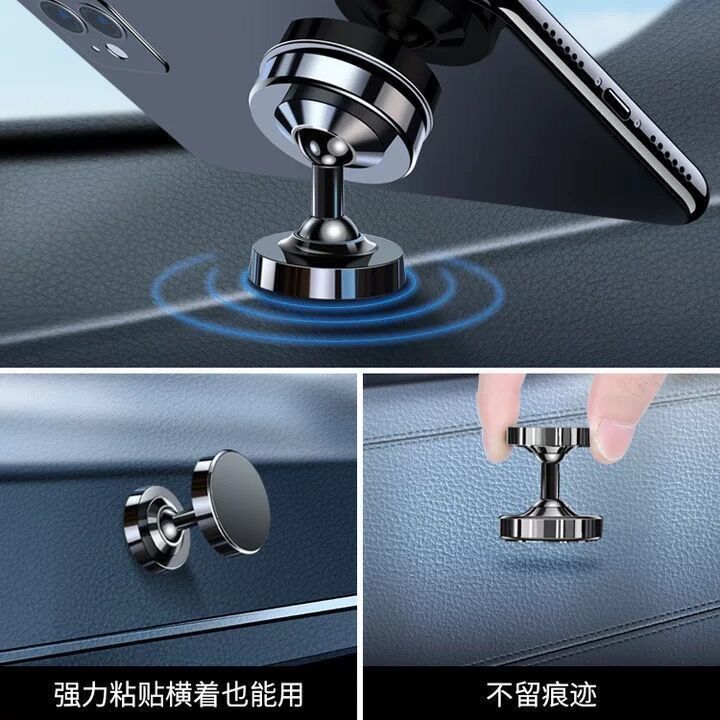 强力粘贴横着也能用

不留痕迹