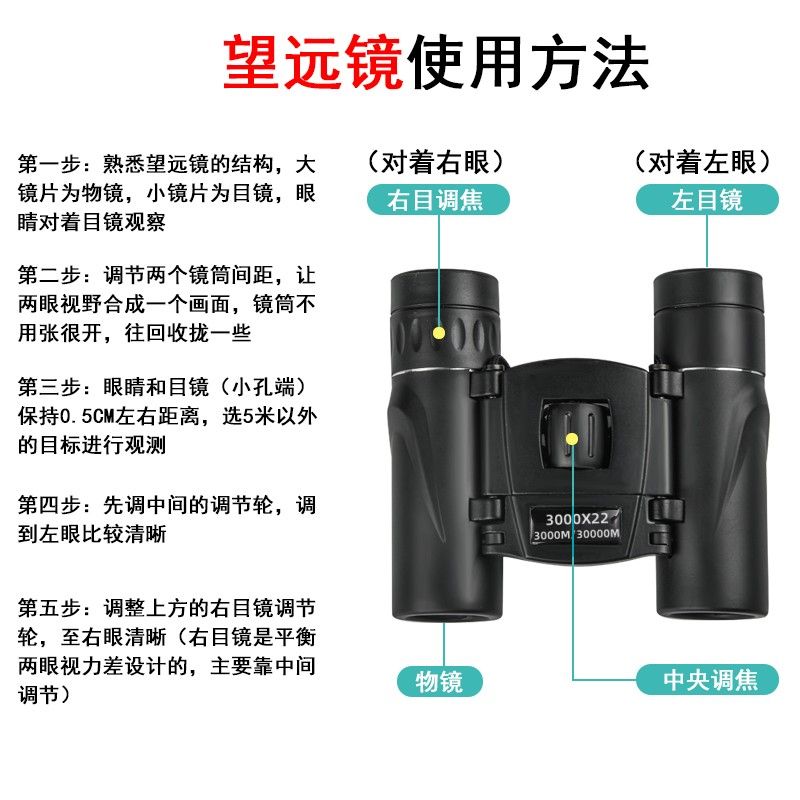 望远镜使用方法

第一步：熟悉望远镜的结构，大镜片为物镜，小镜片为目镜，眼睛对着目镜观察

第二步：调节两个镜筒间距，让两眼视野合成一个画面，镜筒不用张很开，往回收拢一些

第三步：眼睛和目镜（小孔端）保持0.5CM左右距离，选5米以外的目标进行观测

第四步：先调中间的调节轮，调到左眼比较清晰

第五步：调整上方的右目镜调节轮，至右眼清晰（右目镜是平衡两眼视力差设计的，主要靠中间调节）

（对着右眼）
右目调焦

（对着左眼）
左目镜

3000X22
3000M/30000M

物镜

中央调焦