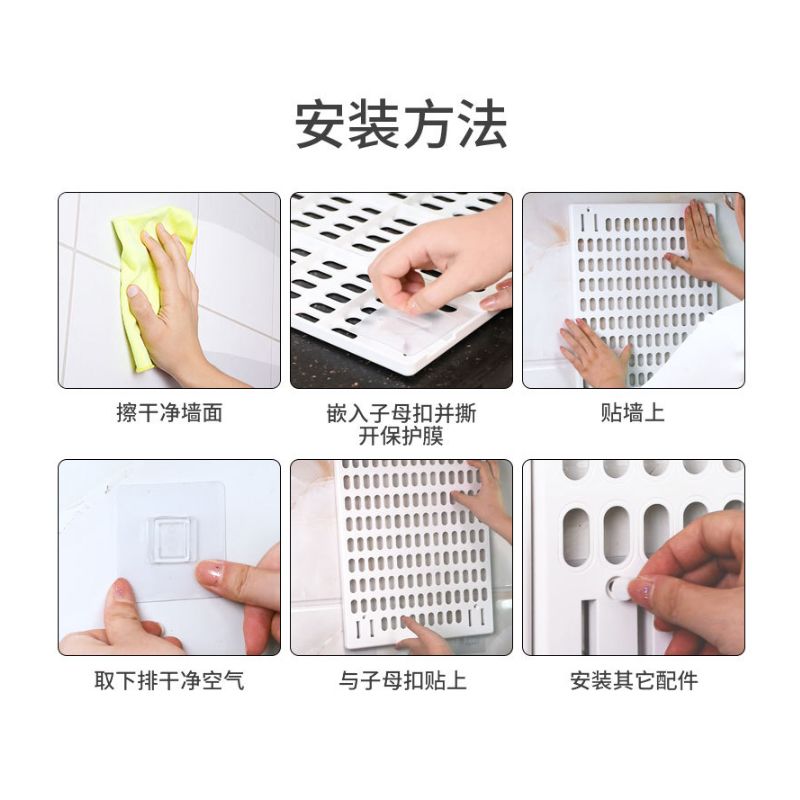 安装方法

擦干净墙面

嵌入子母扣并撕开保护膜

贴墙上

取下排干净空气

与子母扣贴上

安装其它配件