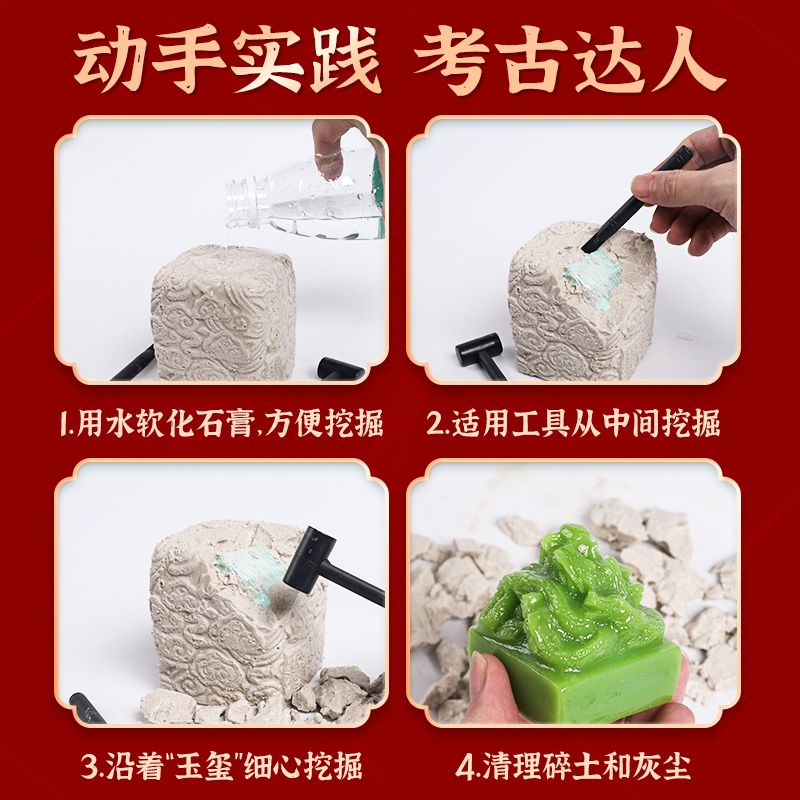 动手实践 考古达人

1.用水软化石膏,方便挖掘

2.适用工具从中间挖掘

3.沿着"玉玺"细心挖掘

4.清理碎土和灰尘