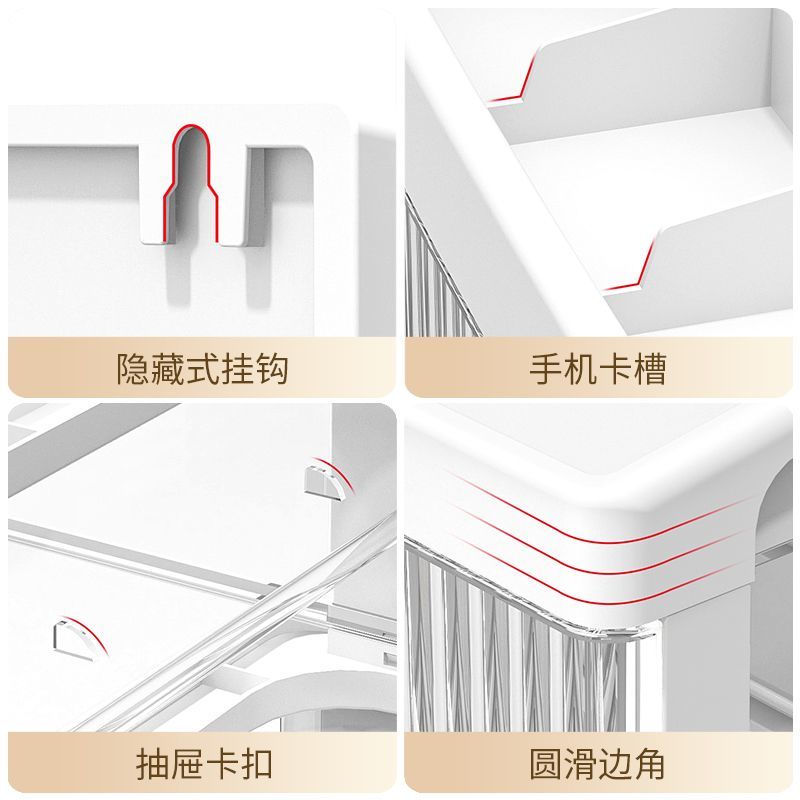 隐藏式挂钩

手机卡槽

抽屉卡扣

圆滑边角