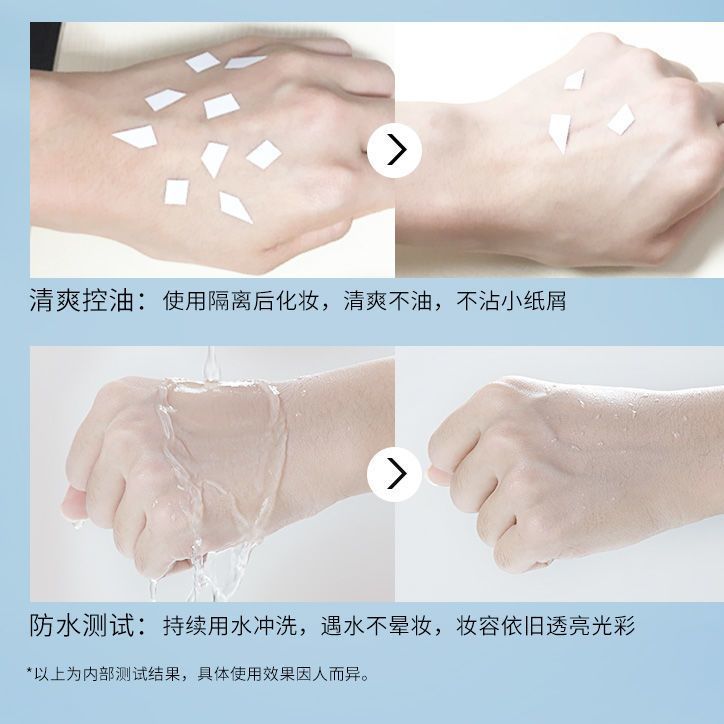 清爽控油：使用隔离后化妆，清爽不油，不沾小纸屑

防水测试：持续用水冲洗，遇水不晕妆，妆容依旧透亮光彩

*以上为内部测试结果，具体使用效果因人而异。