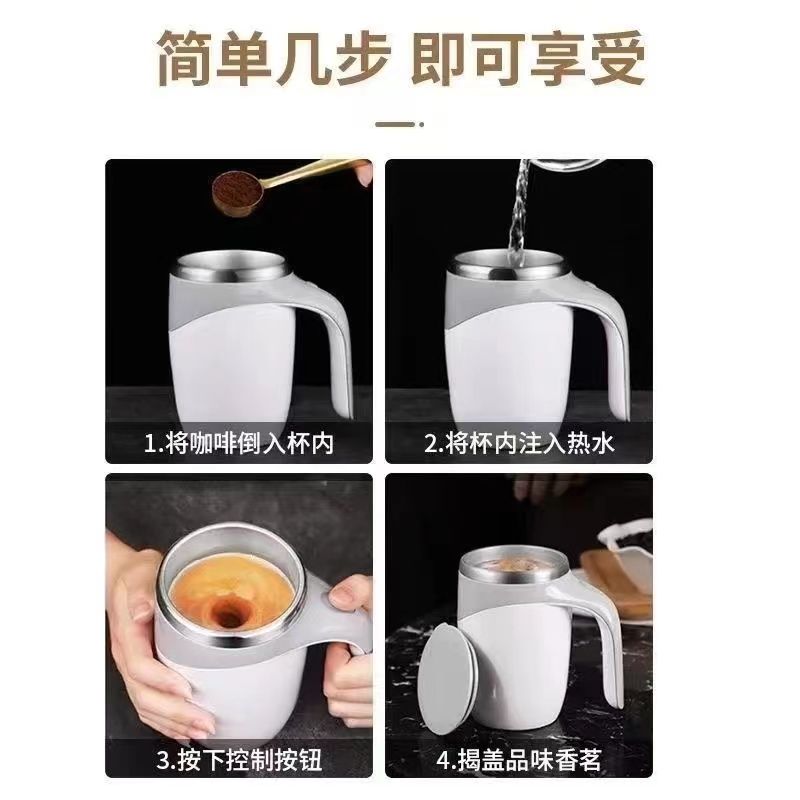 简单几步 即可享受

1.将咖啡倒入杯内

2.将杯内注入热水

3.按下控制按钮

4.揭盖品味香茗