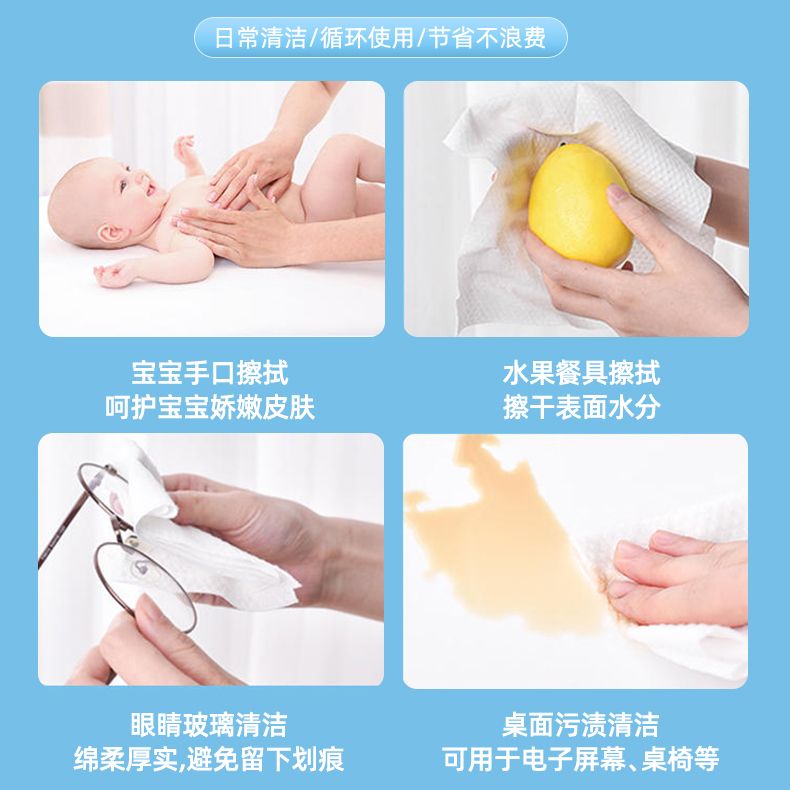 日常清洁/循环使用/节省不浪费

宝宝手口擦拭
呵护宝宝娇嫩皮肤

水果餐具擦拭
擦干表面水分

眼睛玻璃清洁
绵柔厚实,避免留下划痕

桌面污渍清洁
可用于电子屏幕、桌椅等