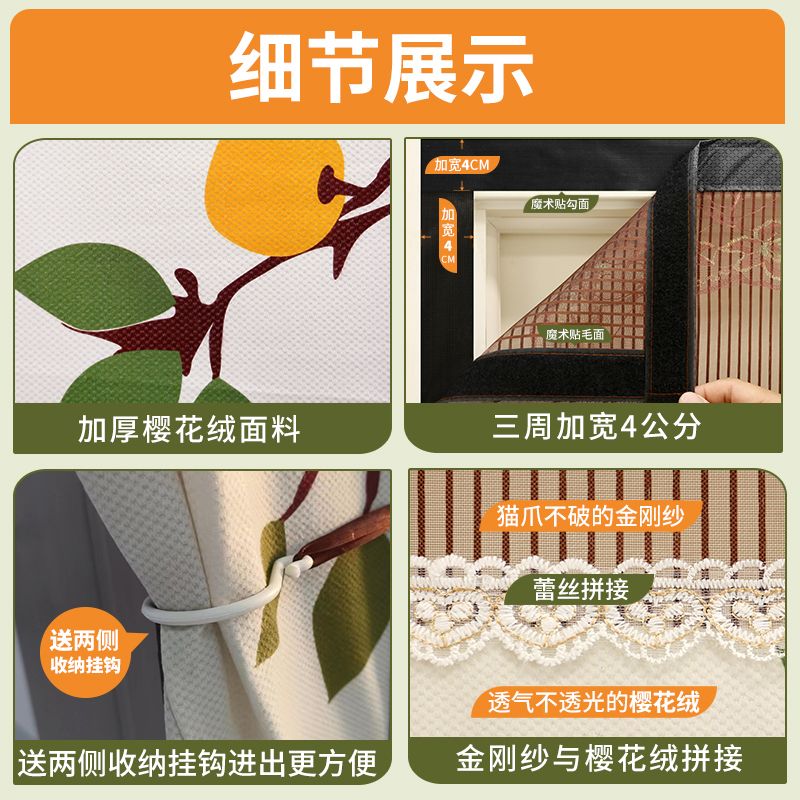 细节展示

加厚樱花绒面料

加宽4CM

加宽4CM

魔术贴勾面

魔术贴毛面

三周加宽4公分

送两侧收纳挂钩

送两侧收纳挂钩进出更方便

猫爪不破的金刚纱

蕾丝拼接

透气不透光的樱花绒

金刚纱与樱花绒拼接