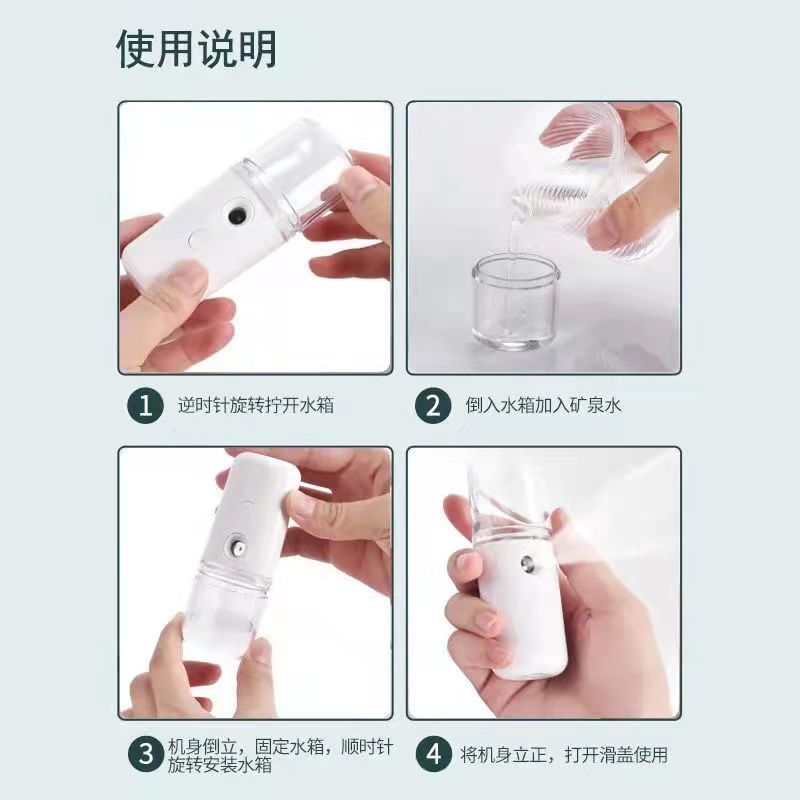 使用说明

1 逆时针旋转拧开水箱

2 倒入水箱加入矿泉水

3 机身倒立，固定水箱，顺时针旋转安装水箱

4 将机身立正，打开滑盖使用