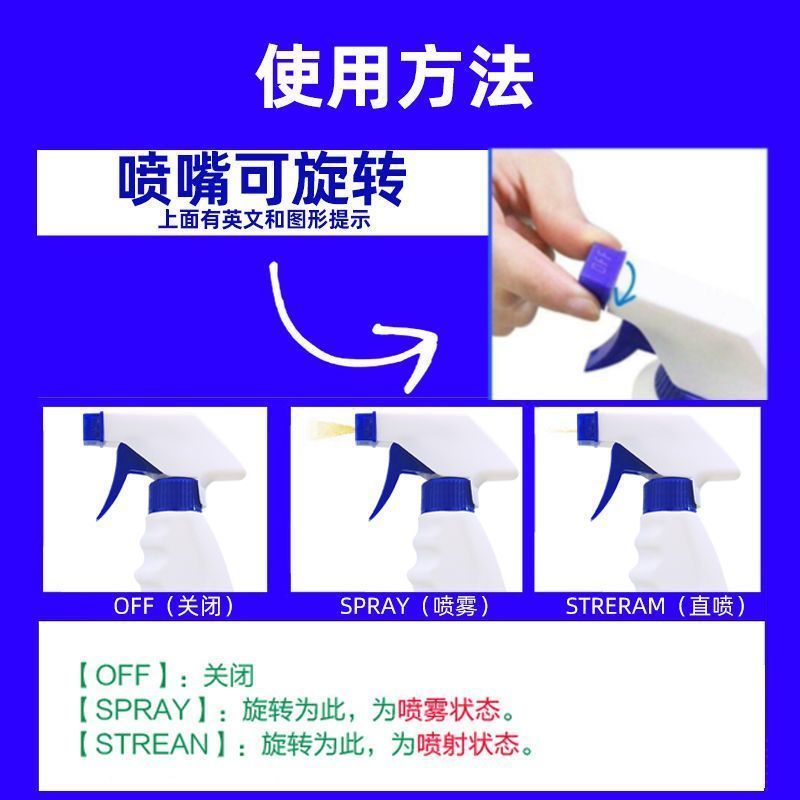 使用方法

喷嘴可旋转
上面有英文和图形提示

OFF

OFF（关闭）

SPRAY（喷雾）

STRERAM（直喷）

【OFF】：关闭
【SPRAY】：旋转为此，为喷雾状态。
【STREAN】：旋转为此，为喷射状态。