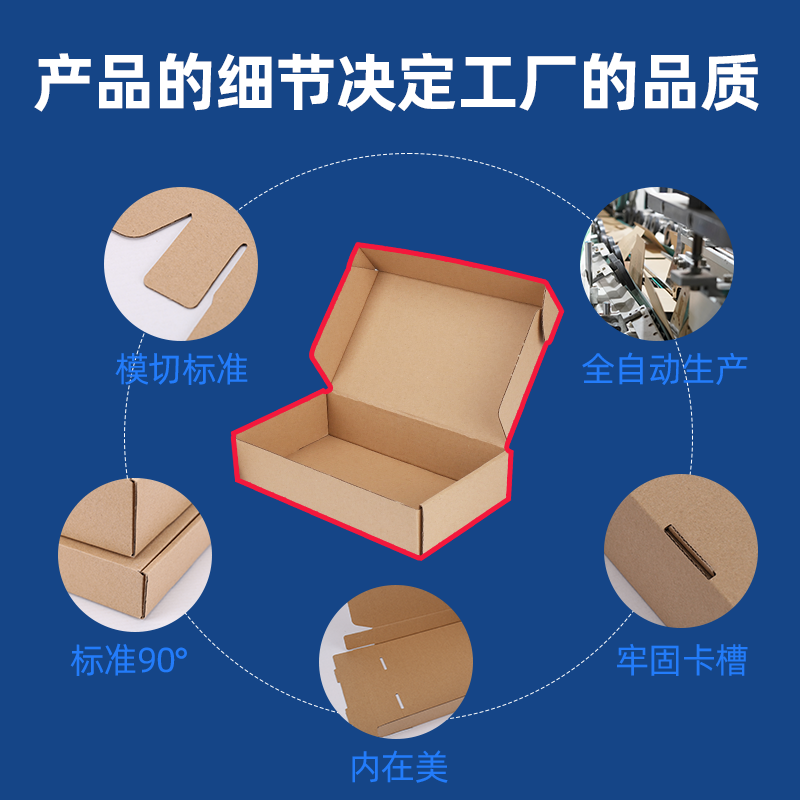 产品的细节决定工厂的品质

模切标准

全自动生产

标准90°

牢固卡槽

内在美