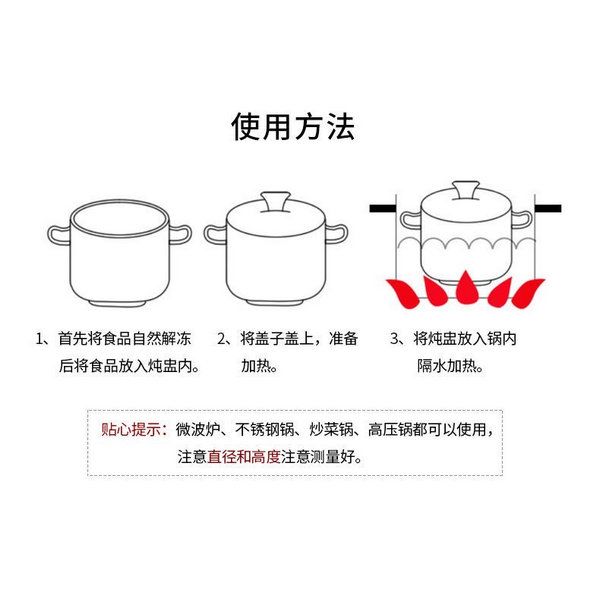 使用方法

1、首先将食品自然解冻后将食品放入炖盅内。

2、将盖子盖上，准备加热。

3、将炖盅放入锅内隔水加热。

贴心提示：微波炉、不锈钢锅、炒菜锅、高压锅都可以使用，注意直径和高度注意测量好。