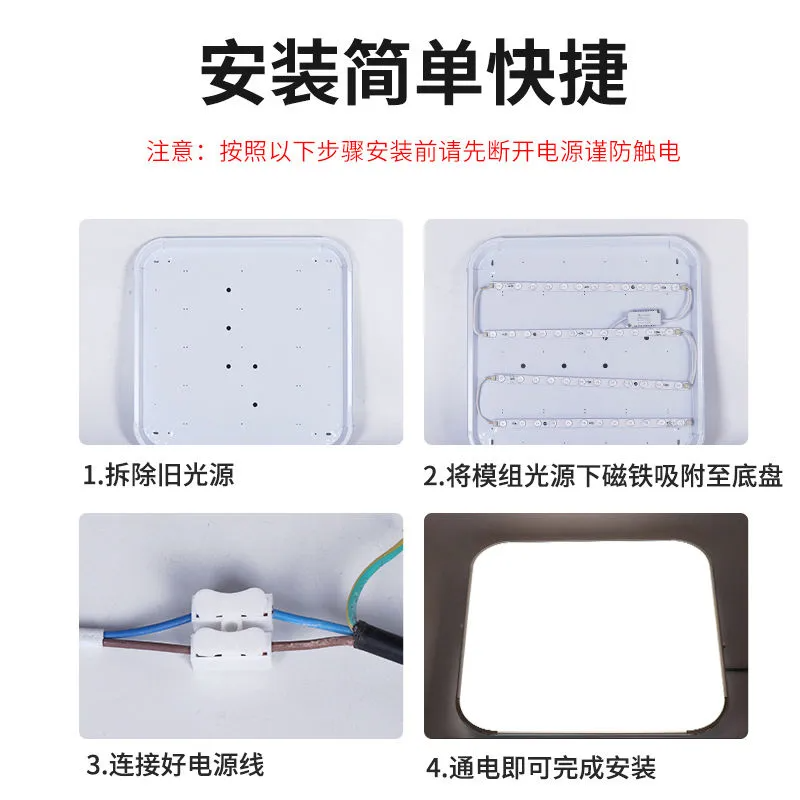 安装简单快捷

注意：按照以下步骤安装前请先断开电源谨防触电

1.拆除旧光源

2.将模组光源下磁铁吸附至底盘

3.连接好电源线

4.通电即可完成安装