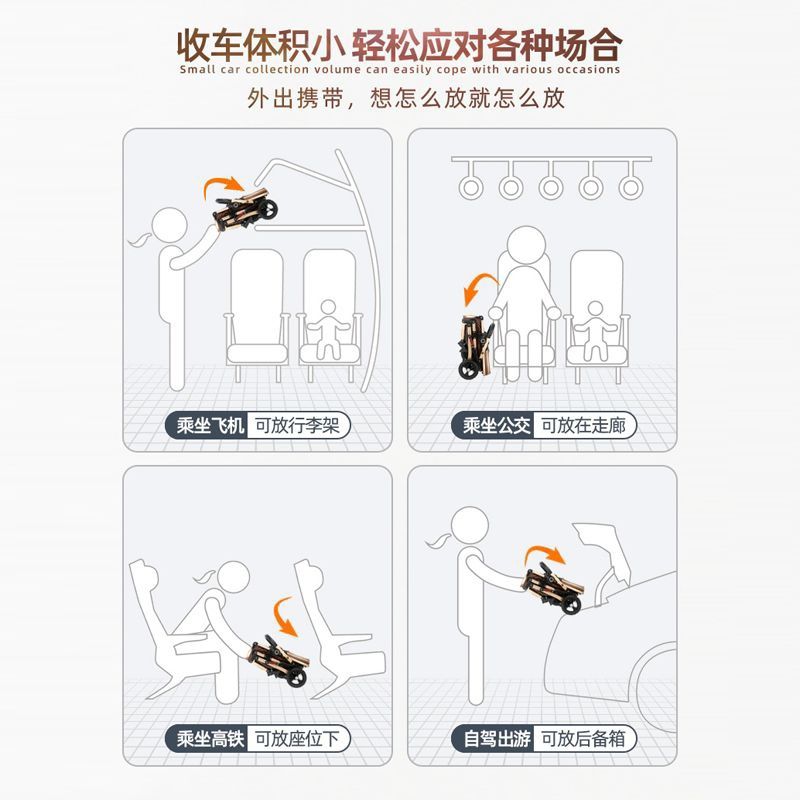 收车体积小 轻松应对各种场合
Small car collection volume can easily cope with various occasions
外出携带，想怎么放就怎么放

乘坐飞机 可放行李架

乘坐公交 可放在走廊

乘坐高铁 可放座位下

自驾出游 可放后备箱