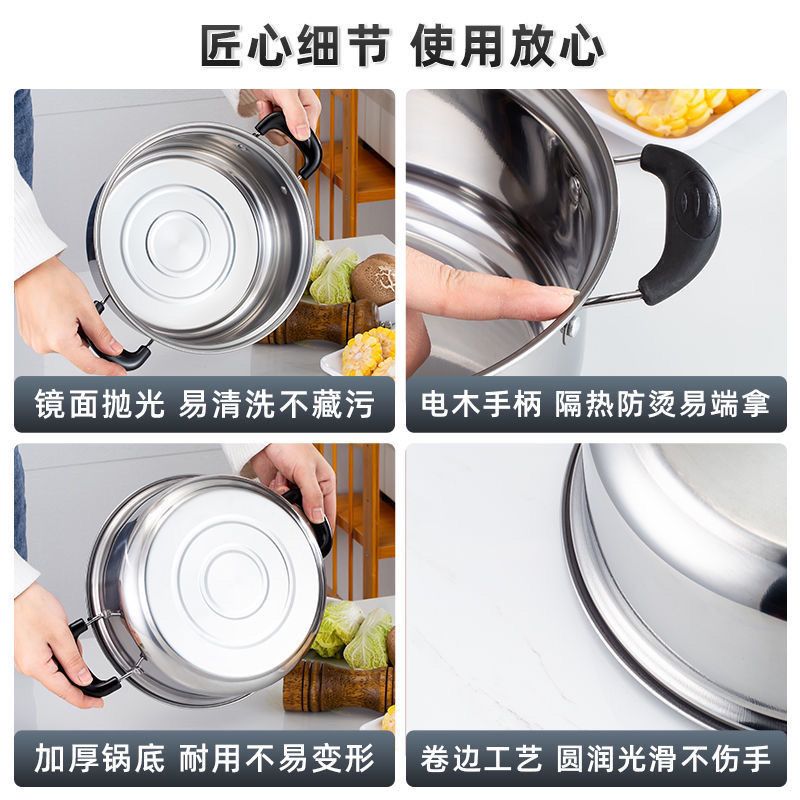 匠心细节 使用放心

镜面抛光 易清洗不藏污

电木手柄 隔热防烫易端拿

加厚锅底 耐用不易变形

卷边工艺 圆润光滑不伤手