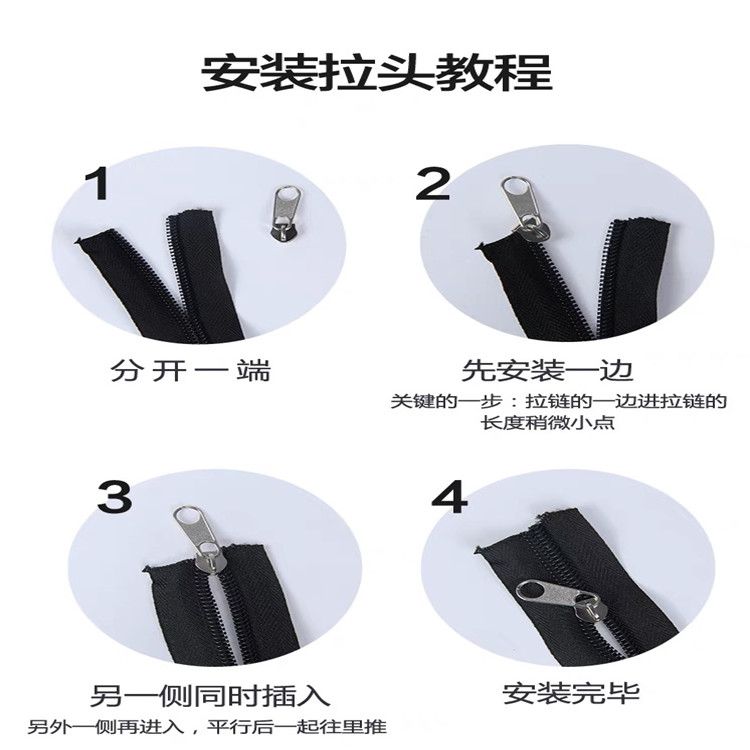 安装拉头教程

1

分开一端

2

先安装一边

关键的一步：拉链的一边进拉链的长度稍微小点

3

另一侧同时插入

另外一侧再进入，平行后一起往里推

4

安装完毕