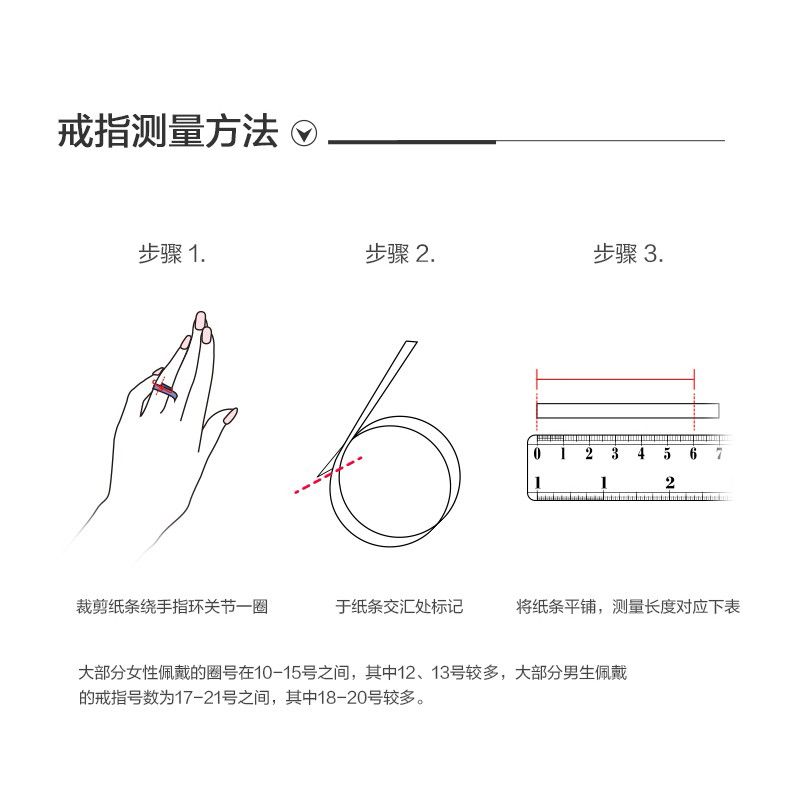 戒指测量方法

步骤 1.

步骤 2.

步骤 3.

0 1 2 3 4 5 6 7
1 1 2

裁剪纸条绕手指环关节一圈

于纸条交汇处标记

将纸条平铺，测量长度对应下表

大部分女性佩戴的圈号在10-15号之间，其中12、13号较多，大部分男生佩戴的戒指号数为17-21号之间，其中18-20号较多。