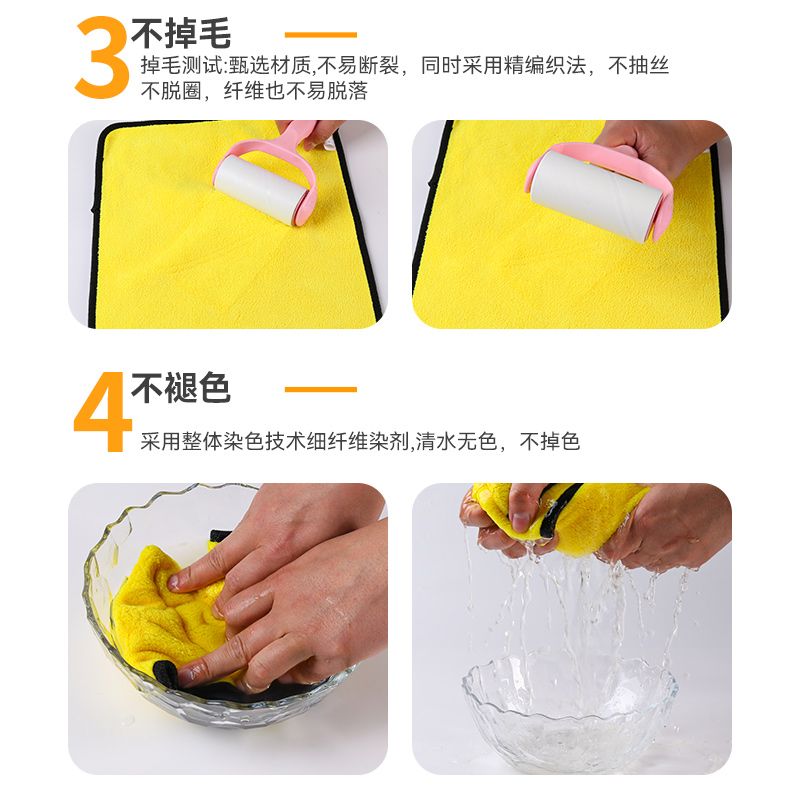 3 不掉毛

掉毛测试:甄选材质,不易断裂，同时采用精编织法，不抽丝不脱圈，纤维也不易脱落

4 不褪色

采用整体染色技术细纤维染剂,清水无色，不掉色