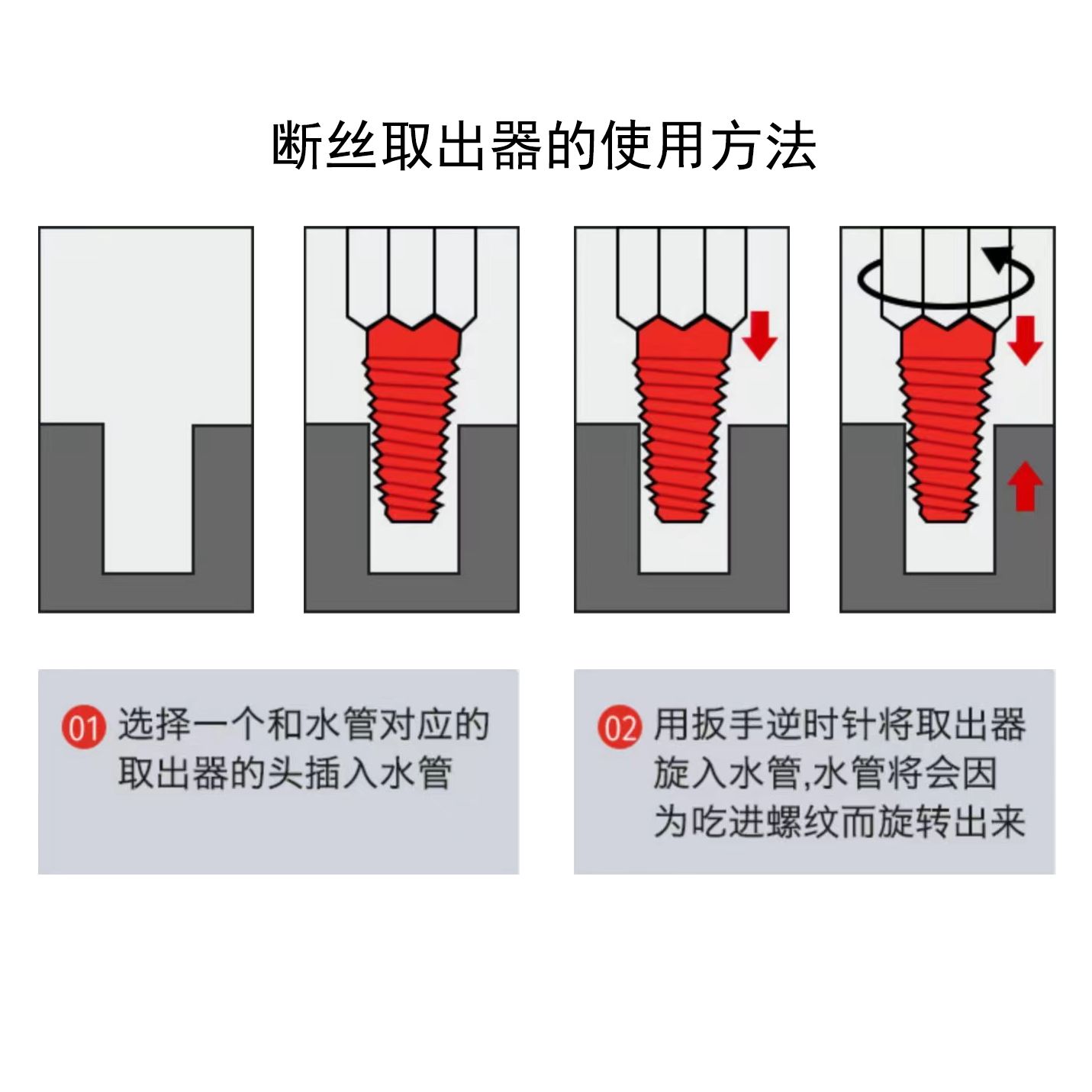 断丝取出器的使用方法

01 选择一个和水管对应的取出器的头插入水管

02 用扳手逆时针将取出器旋入水管,水管将会因为吃进螺纹而旋转出来