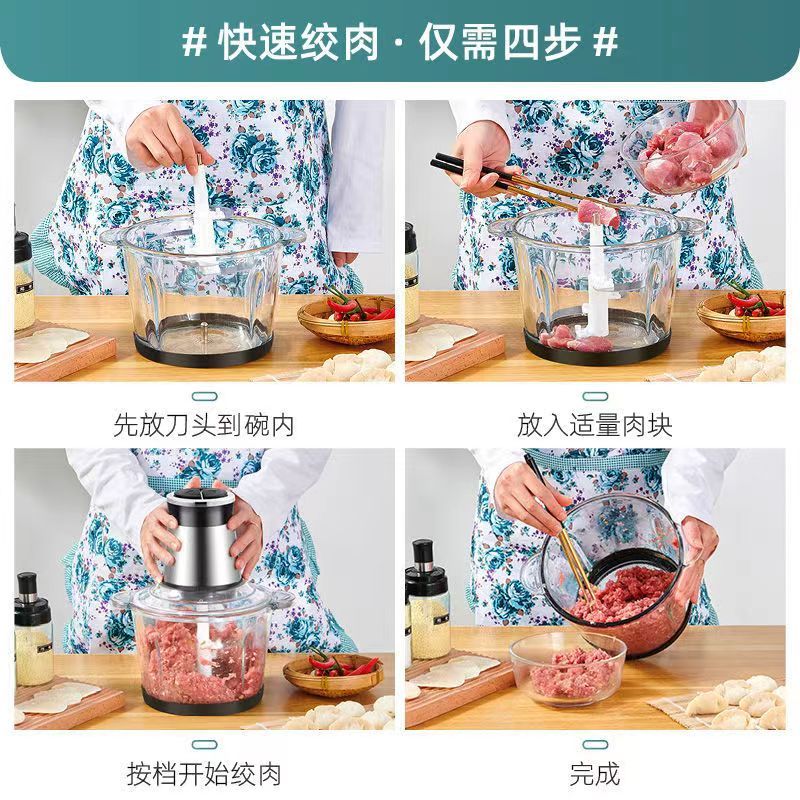 # 快速绞肉 · 仅需四步 #

先放刀头到碗内

放入适量肉块

按档开始绞肉

完成