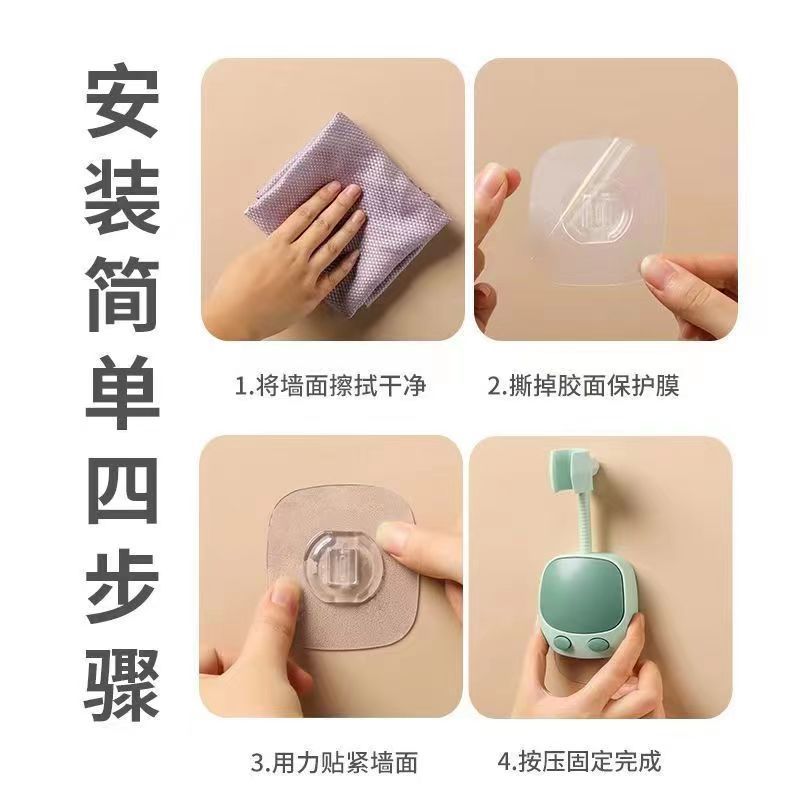 安装简单四步骤

1.将墙面擦拭干净

2.撕掉胶面保护膜

3.用力贴紧墙面

4.按压固定完成