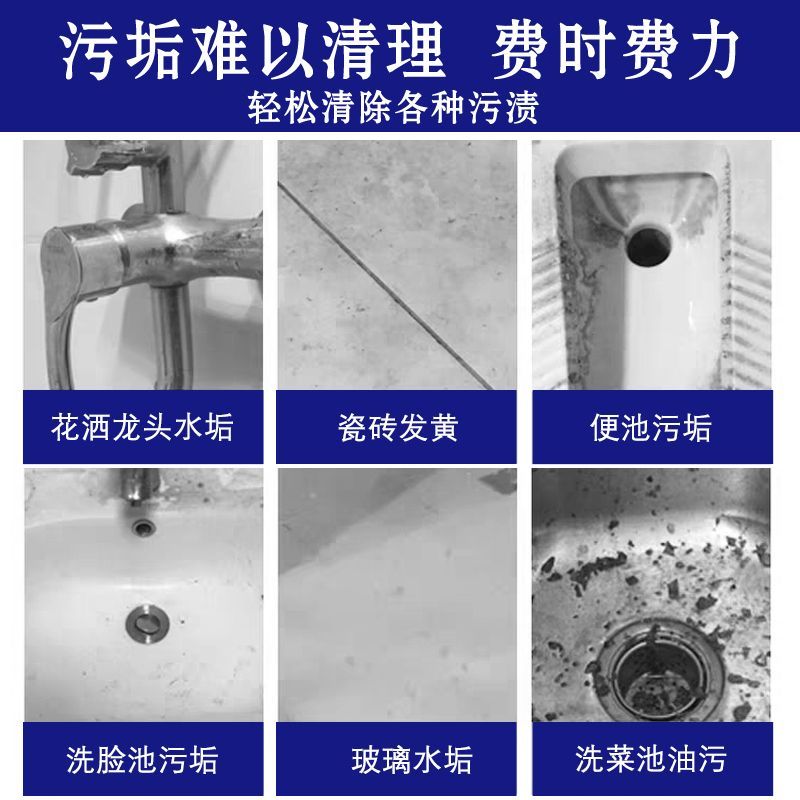 污垢难以清理 费时费力
轻松清除各种污渍

花洒龙头水垢

瓷砖发黄

便池污垢

洗脸池污垢

玻璃水垢

洗菜池油污