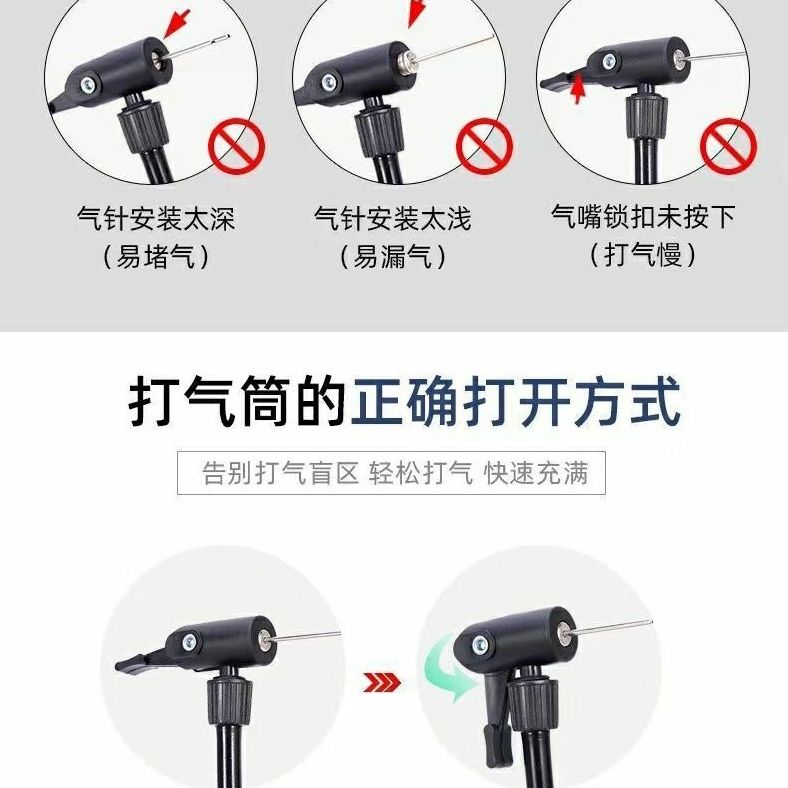 气针安装太深
（易堵气）

气针安装太浅
（易漏气）

气嘴锁扣未按下
（打气慢）

打气筒的正确打开方式

告别打气盲区 轻松打气 快速充满