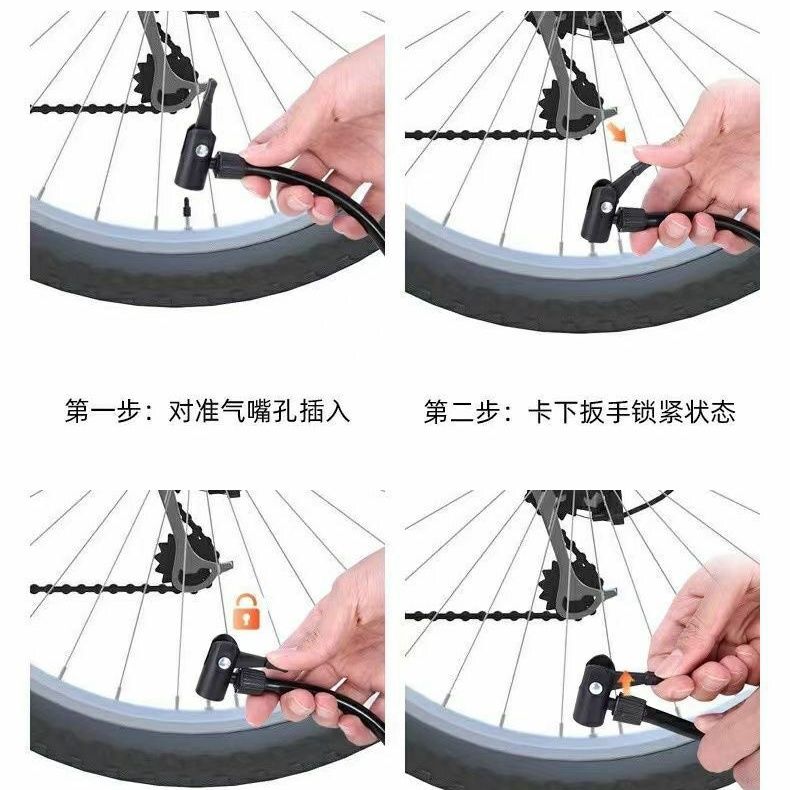 第一步：对准气嘴孔插入

第二步：卡下扳手锁紧状态