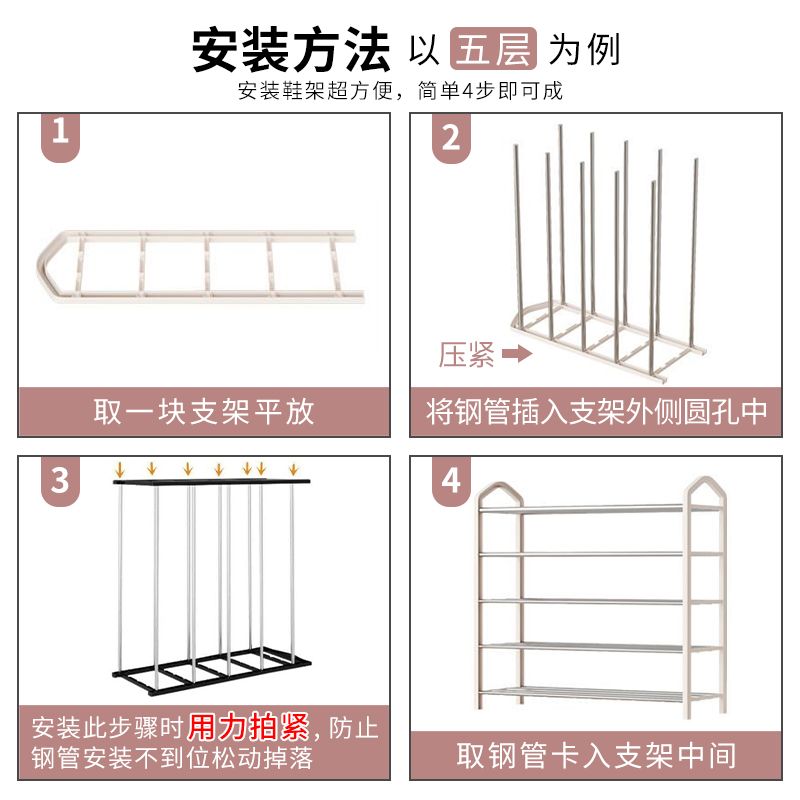 安装方法 以 五层 为例

安装鞋架超方便，简单4步即可成

1

取一块支架平放

2

压紧

将钢管插入支架外侧圆孔中

3

安装此步骤时用力拍紧，防止钢管安装不到位松动掉落

4

取钢管卡入支架中间