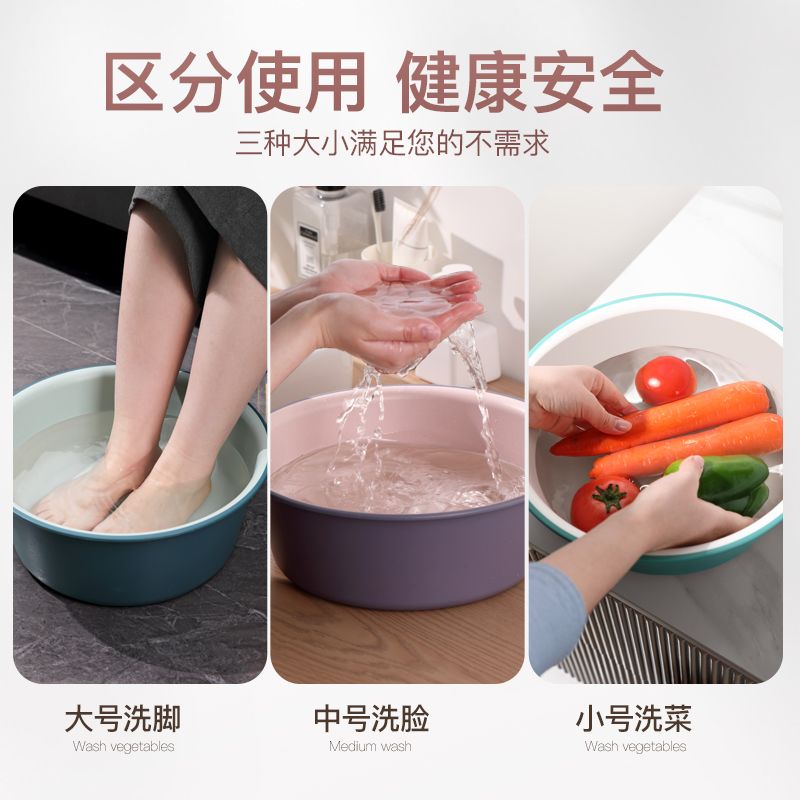 区分使用 健康安全

三种大小满足您的不需求

大号洗脚
Wash vegetables

中号洗脸
Medium wash

小号洗菜
Wash vegetables