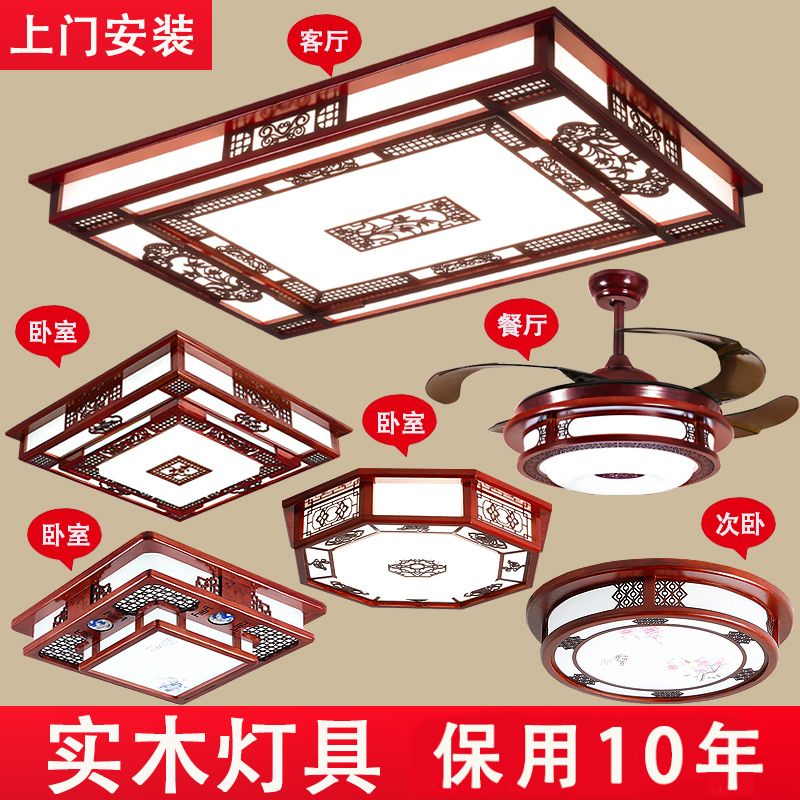 上门安装

客厅

卧室

餐厅

卧室

卧室

次卧

实木灯具 保用10年