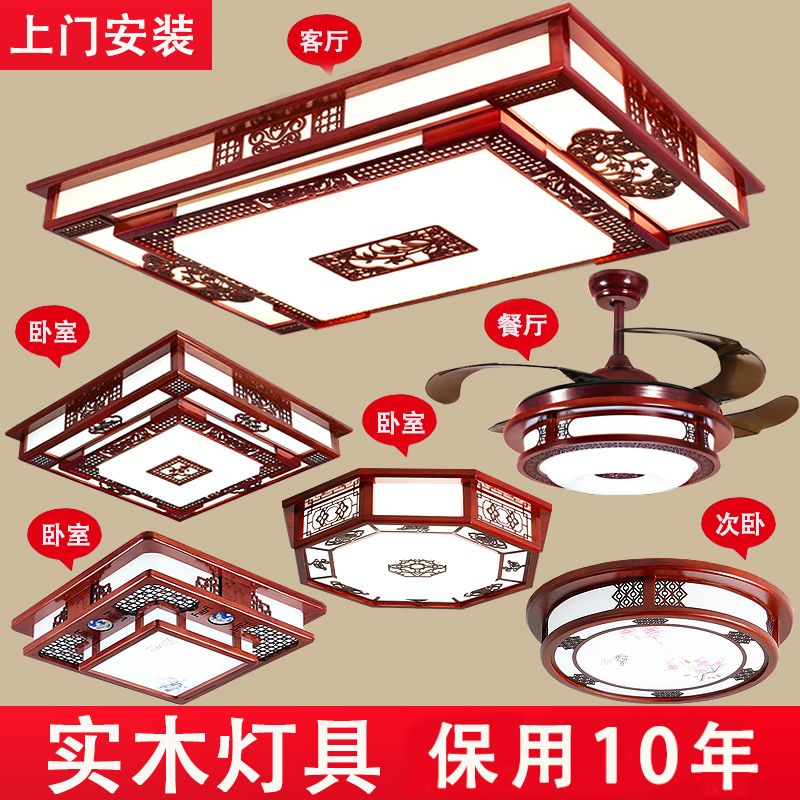 上门安装

客厅

卧室

餐厅

卧室

卧室

次卧

实木灯具 保用10年