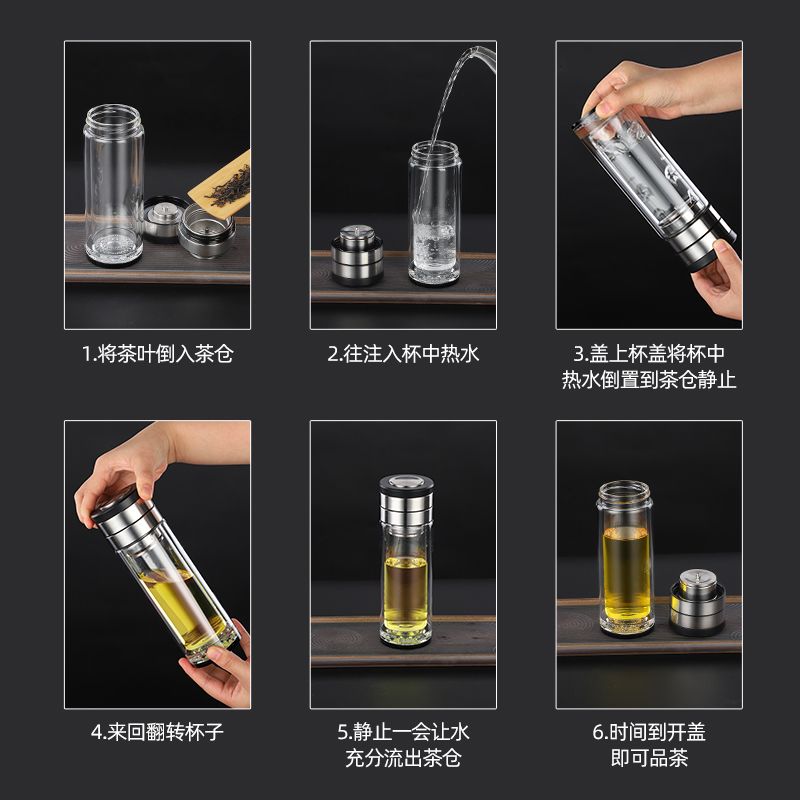 1.将茶叶倒入茶仓

2.往注入杯中热水

3.盖上杯盖将杯中热水倒置到茶仓静止

4.来回翻转杯子

5.静止一会让水充分流出茶仓

6.时间到开盖即可品茶