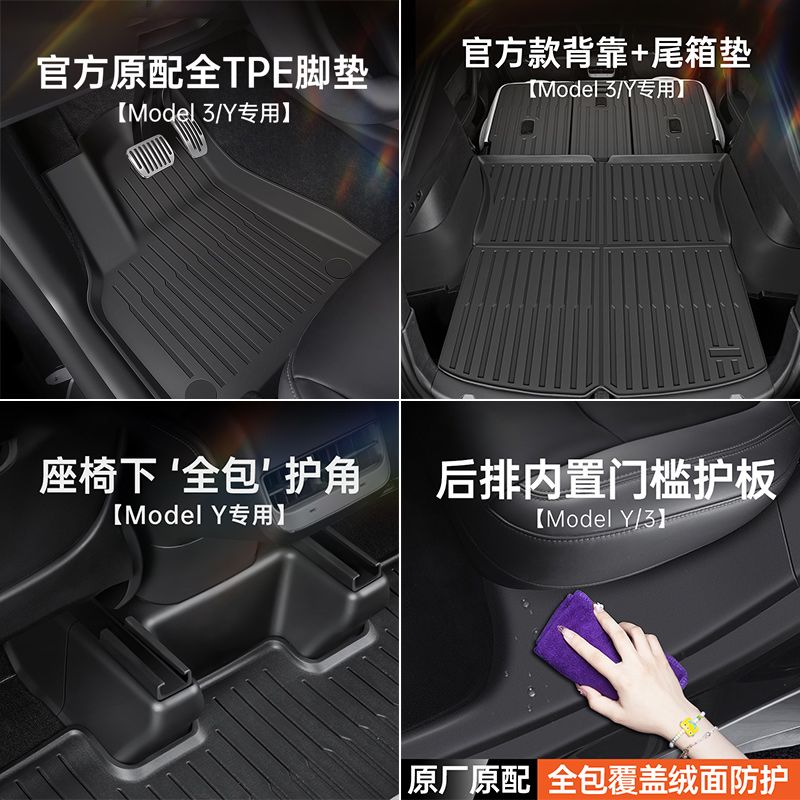 官方原配全TPE脚垫
【Model 3/Y专用】

官方款背靠+尾箱垫
【Model 3/Y专用】

座椅下 '全包' 护角
【Model Y专用】

后排内置门槛护板
【Model Y/3】

原厂原配 全包覆盖绒面防护