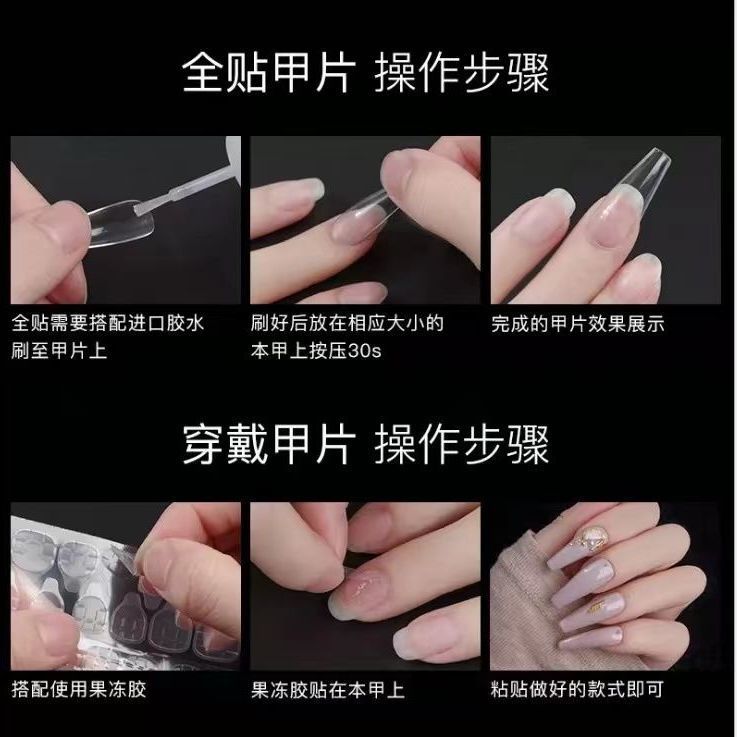 全贴甲片 操作步骤

全贴需要搭配进口胶水刷至甲片上

刷好后放在相应大小的本甲上按压30s

完成的甲片效果展示

穿戴甲片 操作步骤

搭配使用果冻胶

果冻胶贴在本甲上

粘贴做好的款式即可