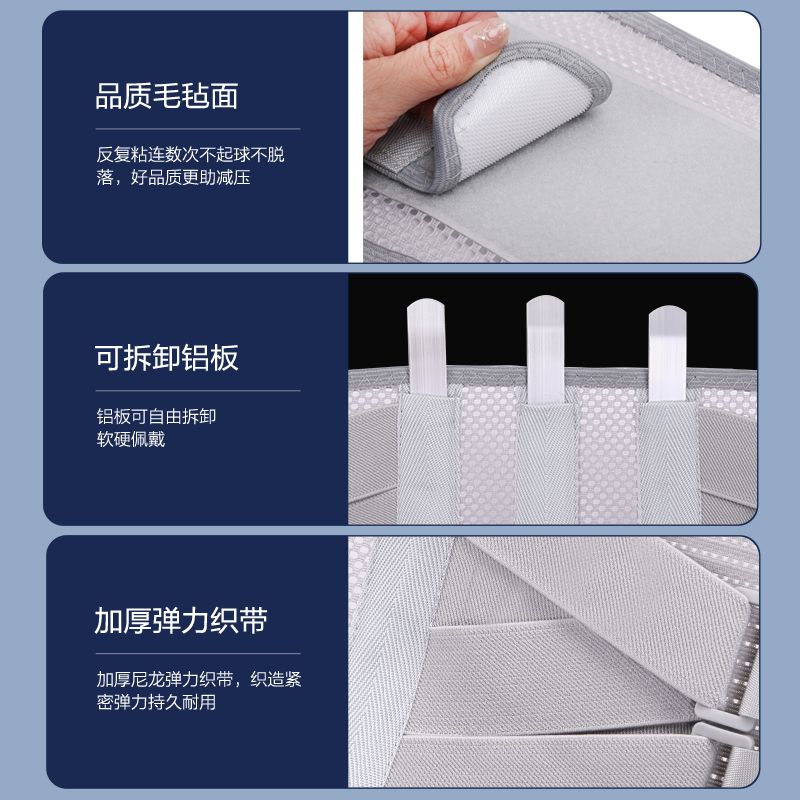 品质毛毡面

反复粘连数次不起球不脱落，好品质更助减压

可拆卸铝板

铝板可自由拆卸
软硬佩戴

加厚弹力织带

加厚尼龙弹力织带，织造紧密弹力持久耐用