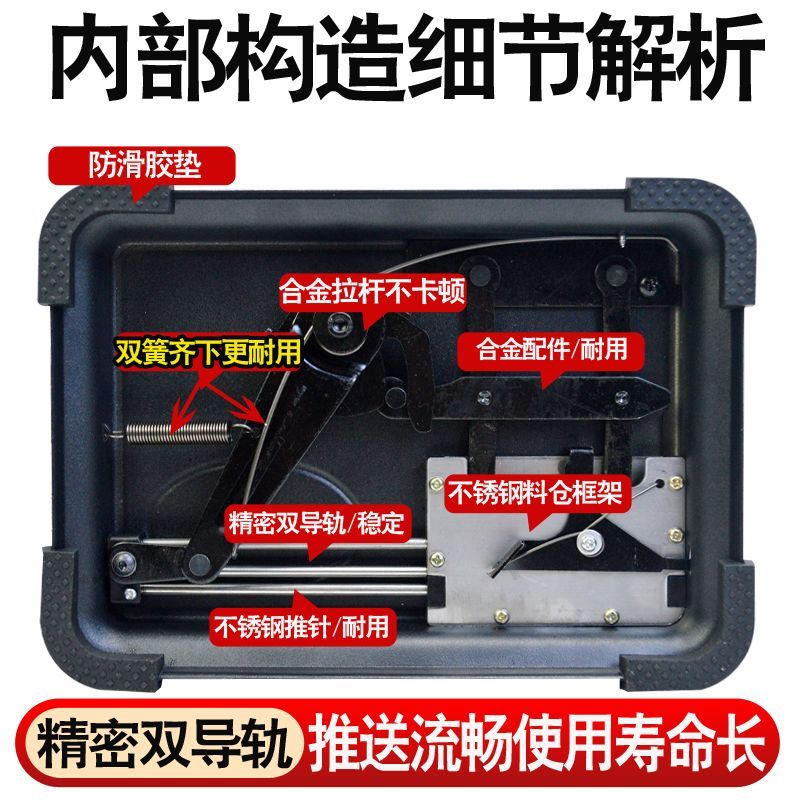 内部构造细节解析

防滑胶垫

合金拉杆不卡顿

双簧齐下更耐用

合金配件/耐用

不锈钢料仓框架

精密双导轨/稳定

不锈钢推针/耐用

精密双导轨 推送流畅使用寿命长