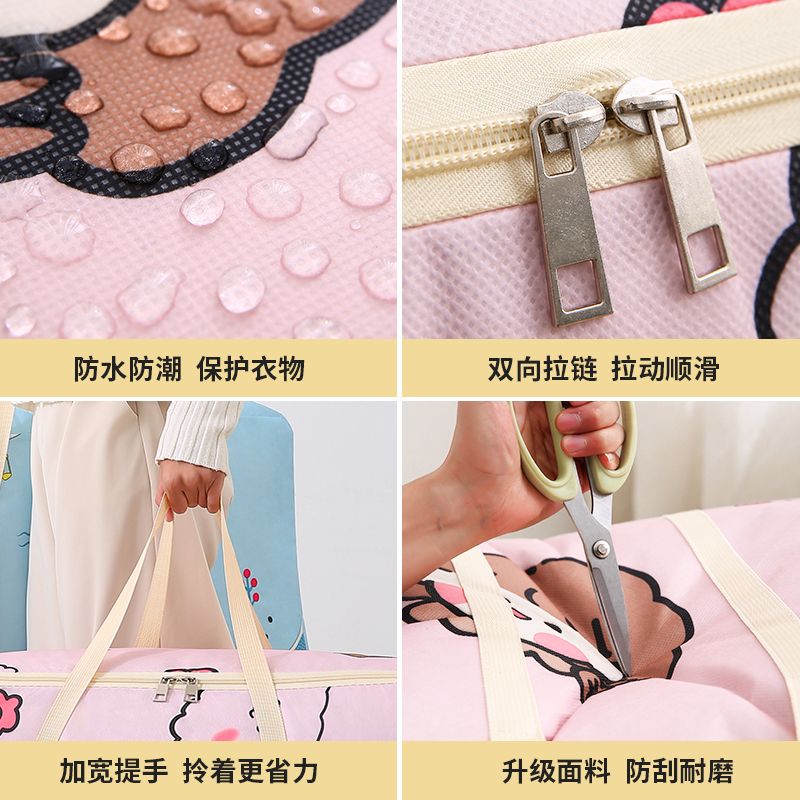 防水防潮 保护衣物

双向拉链 拉动顺滑

加宽提手 拎着更省力

升级面料 防刮耐磨