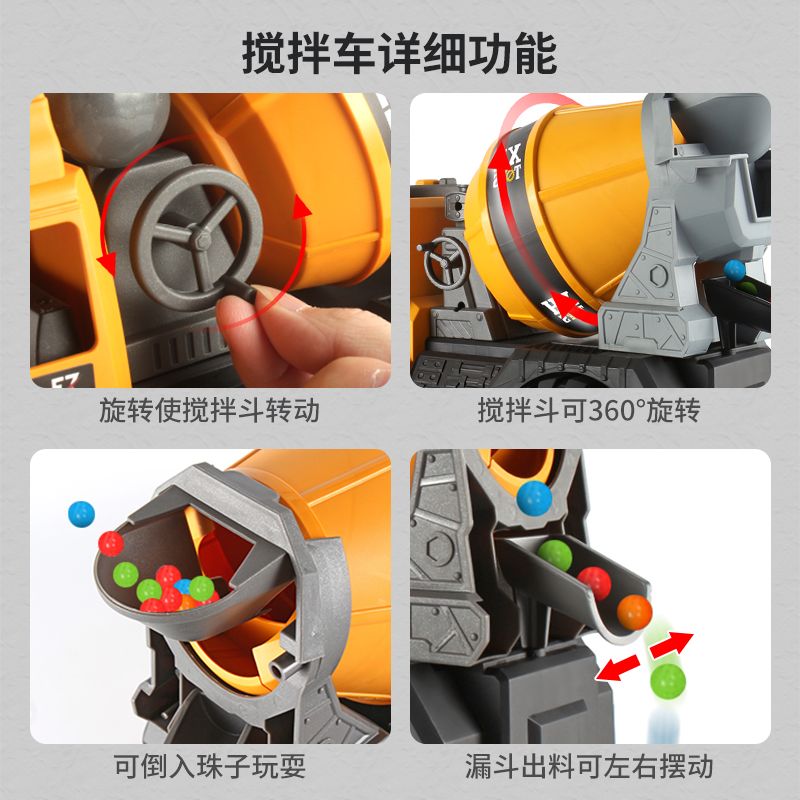 搅拌车详细功能

旋转使搅拌斗转动

搅拌斗可360°旋转

可倒入珠子玩耍

漏斗出料可左右摆动