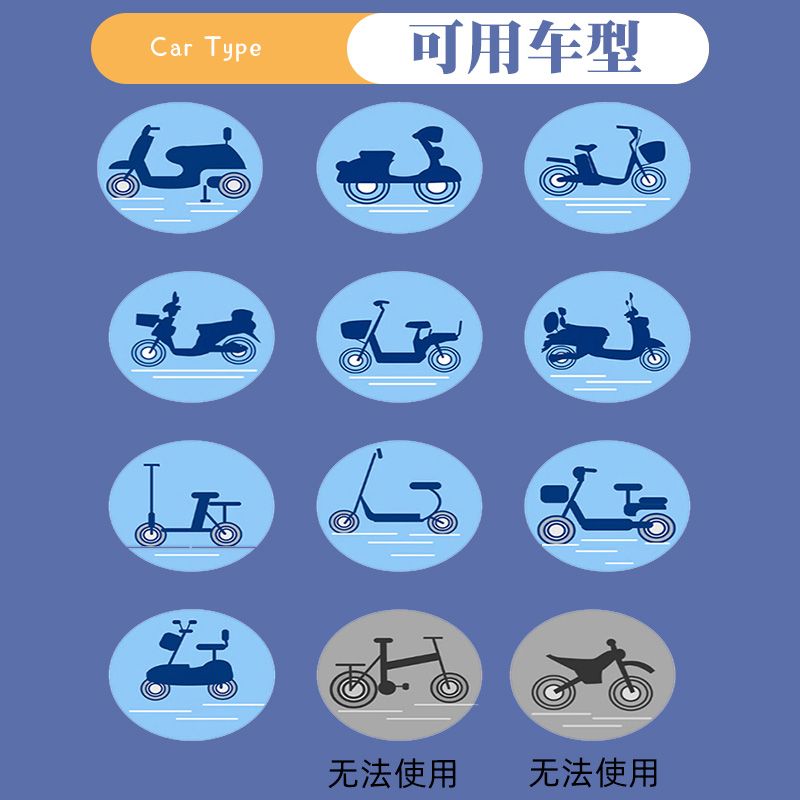 Car Type
可用车型

无法使用
无法使用