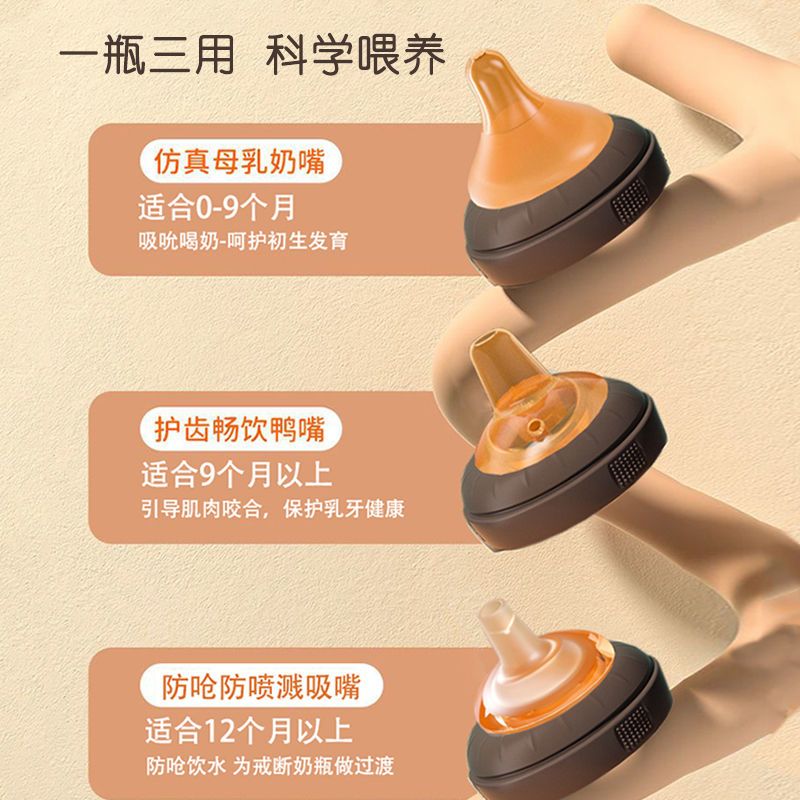 一瓶三用 科学喂养

仿真母乳奶嘴
适合0-9个月
吸吮喝奶-呵护初生发育

护齿畅饮鸭嘴
适合9个月以上
引导肌肉咬合，保护乳牙健康

防呛防喷溅吸嘴
适合12个月以上
防呛饮水 为戒断奶瓶做过渡