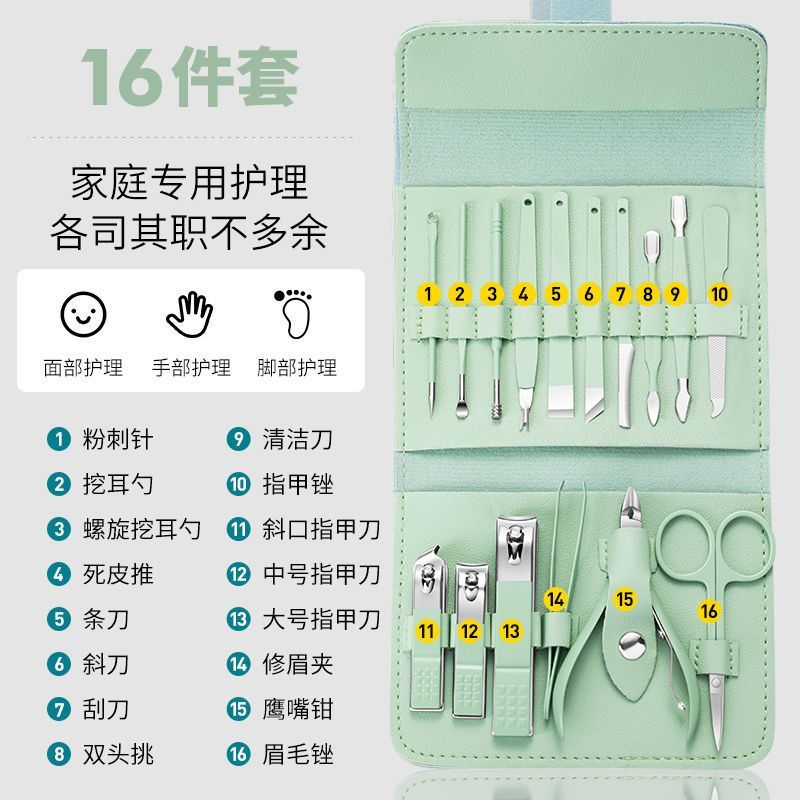 16件套

家庭专用护理
各司其职不多余

面部护理　手部护理　脚部护理

1 粉刺针
2 挖耳勺
3 螺旋挖耳勺
4 死皮推
5 条刀
6 斜刀
7 刮刀
8 双头挑

9 清洁刀
10 指甲锉
11 斜口指甲刀
12 中号指甲刀
13 大号指甲刀
14 修眉夹
15 鹰嘴钳
16 眉毛锉

1 2 3 4 5 6 7 8 9 10

11 12 13 14 15 16