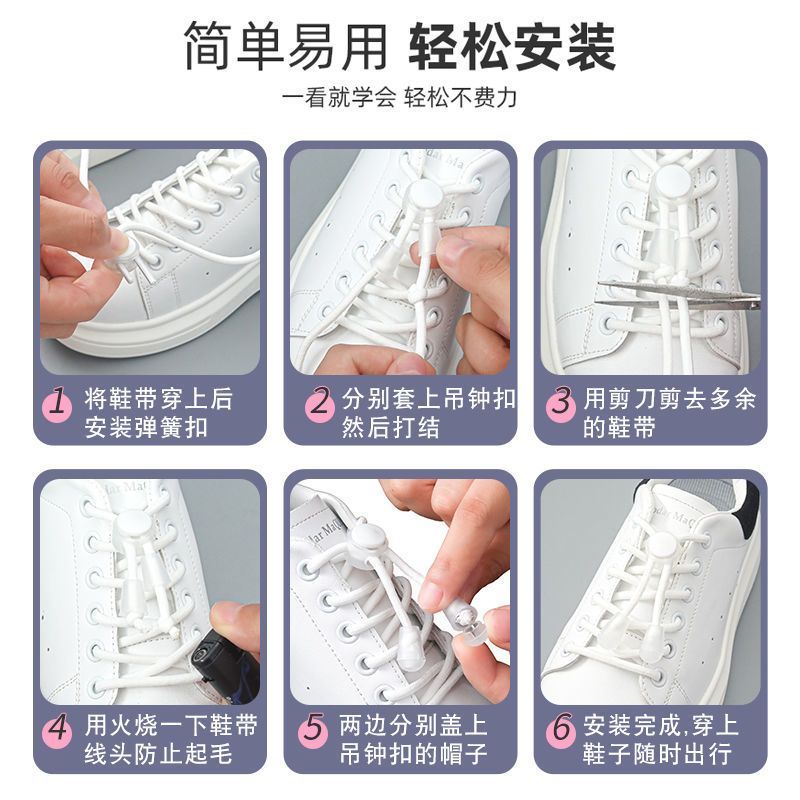 简单易用 轻松安装

一看就学会 轻松不费力

1 将鞋带穿上后安装弹簧扣

2 分别套上吊钟扣然后打结

3 用剪刀剪去多余的鞋带

4 用火烧一下鞋带线头防止起毛

5 两边分别盖上吊钟扣的帽子

6 安装完成,穿上鞋子随时出行