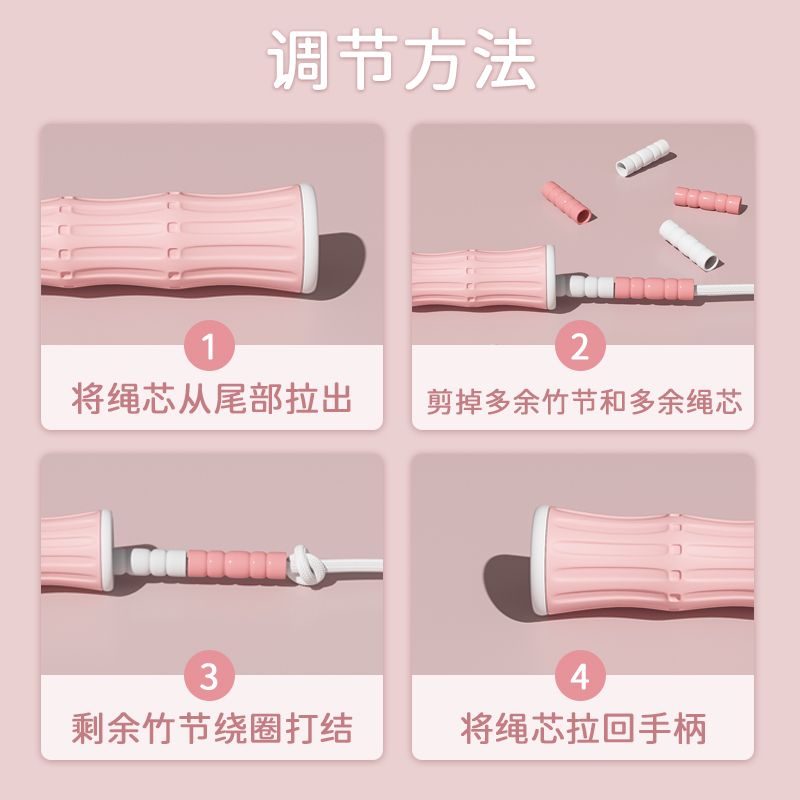 调节方法

1
将绳芯从尾部拉出

2
剪掉多余竹节和多余绳芯

3
剩余竹节绕圈打结

4
将绳芯拉回手柄