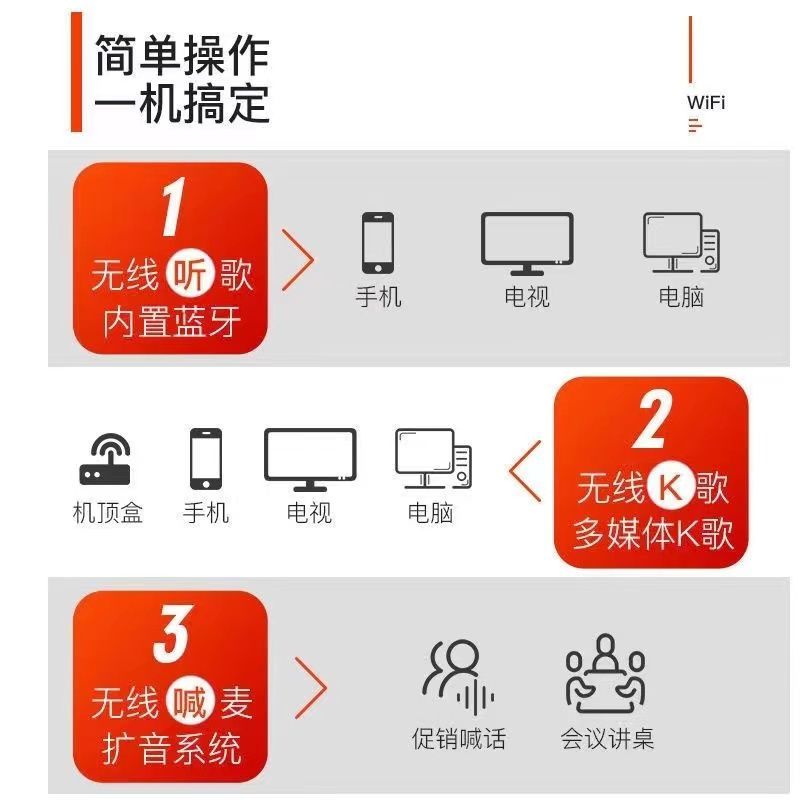 简单操作
一机搞定

WiFi

1
无线听歌
内置蓝牙

手机
电视
电脑

机顶盒
手机
电视
电脑

2
无线K歌
多媒体K歌

3
无线喊麦
扩音系统

促销喊话
会议讲桌