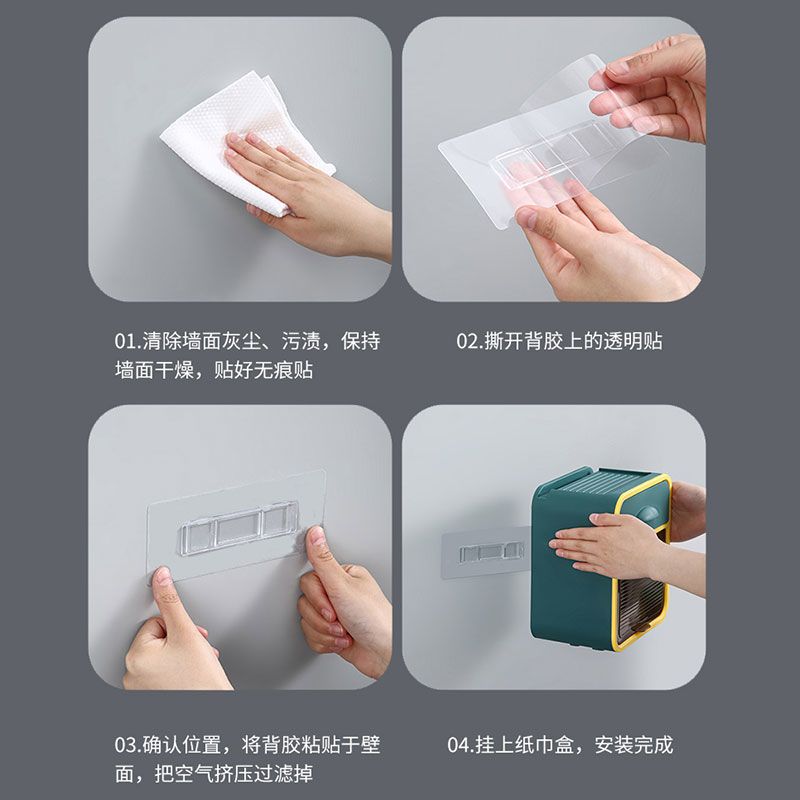 01.清除墙面灰尘、污渍，保持墙面干燥，贴好无痕贴

02.撕开背胶上的透明贴

03.确认位置，将背胶粘贴于壁面，把空气挤压过滤掉

04.挂上纸巾盒，安装完成