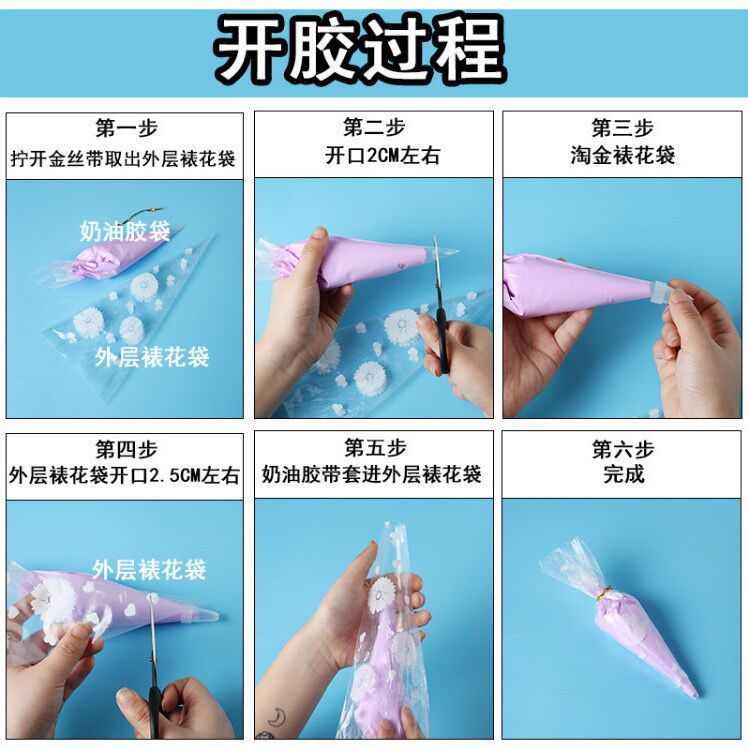 开胶过程

第一步
拧开金丝带取出外层裱花袋

奶油胶袋

外层裱花袋

第二步
开口2CM左右

第三步
淘金裱花袋

第四步
外层裱花袋开口2.5CM左右

外层裱花袋

第五步
奶油胶带套进外层裱花袋

第六步
完成