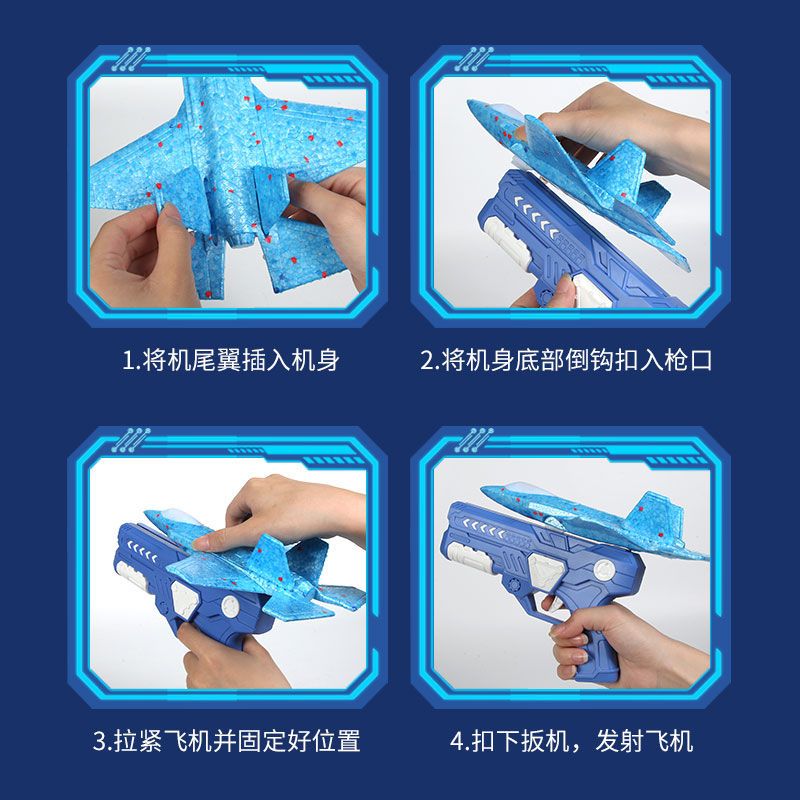 1.将机尾翼插入机身

2.将机身底部倒钩扣入枪口

3.拉紧飞机并固定好位置

4.扣下扳机，发射飞机