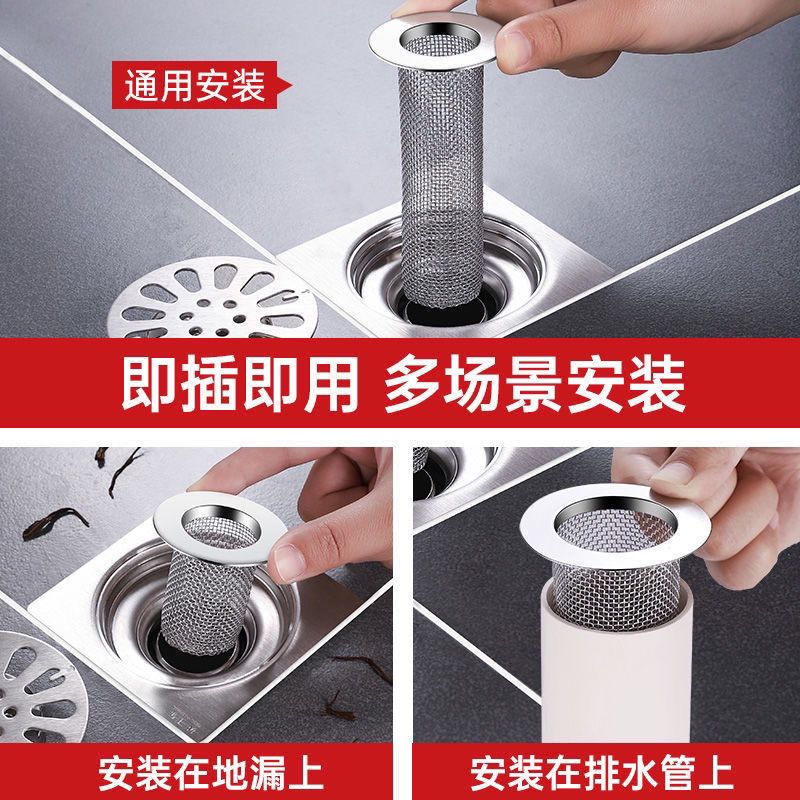 通用安装

即插即用 多场景安装

安装在地漏上

安装在排水管上