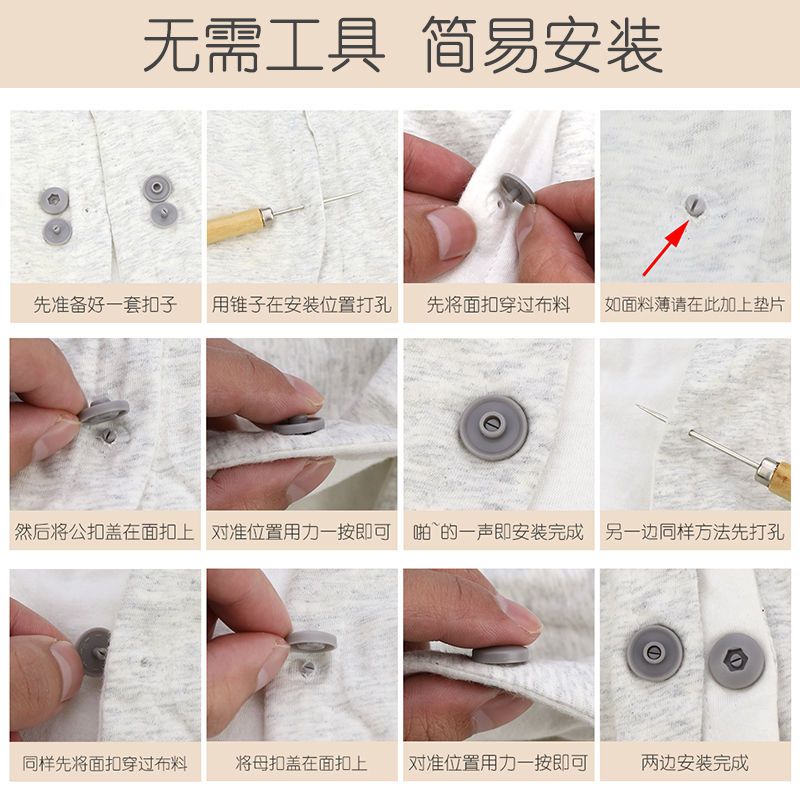 无需工具 简易安装

先准备好一套扣子

用锥子在安装位置打孔

先将面扣穿过布料

如面料薄请在此加上垫片

然后将公扣盖在面扣上

对准位置用力一按即可

啪`的一声即安装完成

另一边同样方法先打孔

同样先将面扣穿过布料

将母扣盖在面扣上

对准位置用力一按即可

两边安装完成