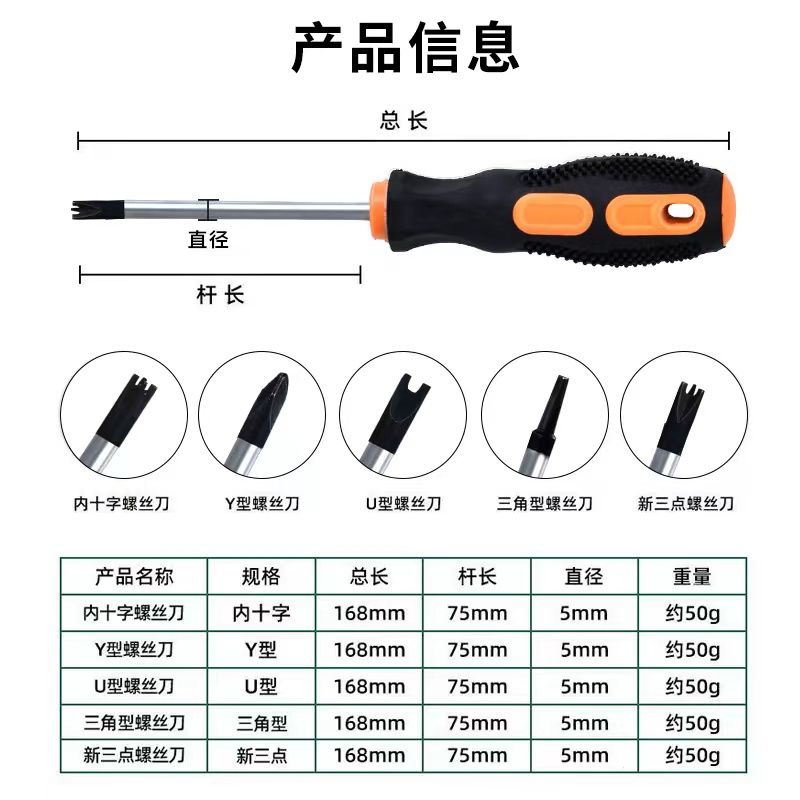 产品信息

总 长

直径

杆 长

内十字螺丝刀

Y型螺丝刀

U型螺丝刀

三角型螺丝刀

新三点螺丝刀

| 产品名称 | 规格 | 总长 | 杆长 | 直径 | 重量 |
|---|---|---|---|---|---|
| 内十字螺丝刀 | 内十字 | 168mm | 75mm | 5mm | 约50g |
| Y型螺丝刀 | Y型 | 168mm | 75mm | 5mm | 约50g |
| U型螺丝刀 | U型 | 168mm | 75mm | 5mm | 约50g |
| 三角型螺丝刀 | 三角型 | 168mm | 75mm | 5mm | 约50g |
| 新三点螺丝刀 | 新三点 | 168mm | 75mm | 5mm | 约50g |